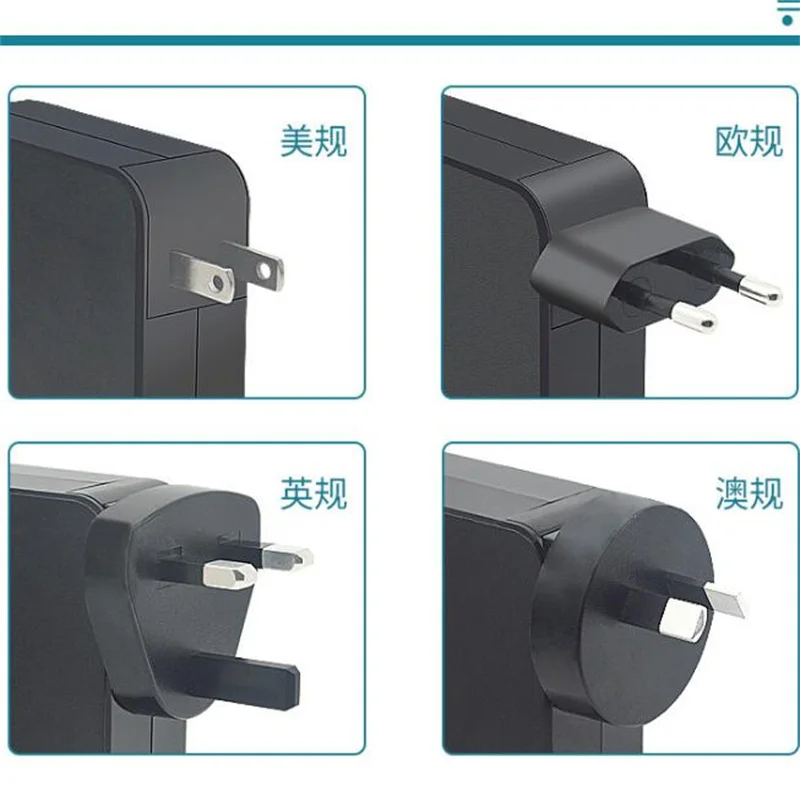 美规

欧规

英规

澳规