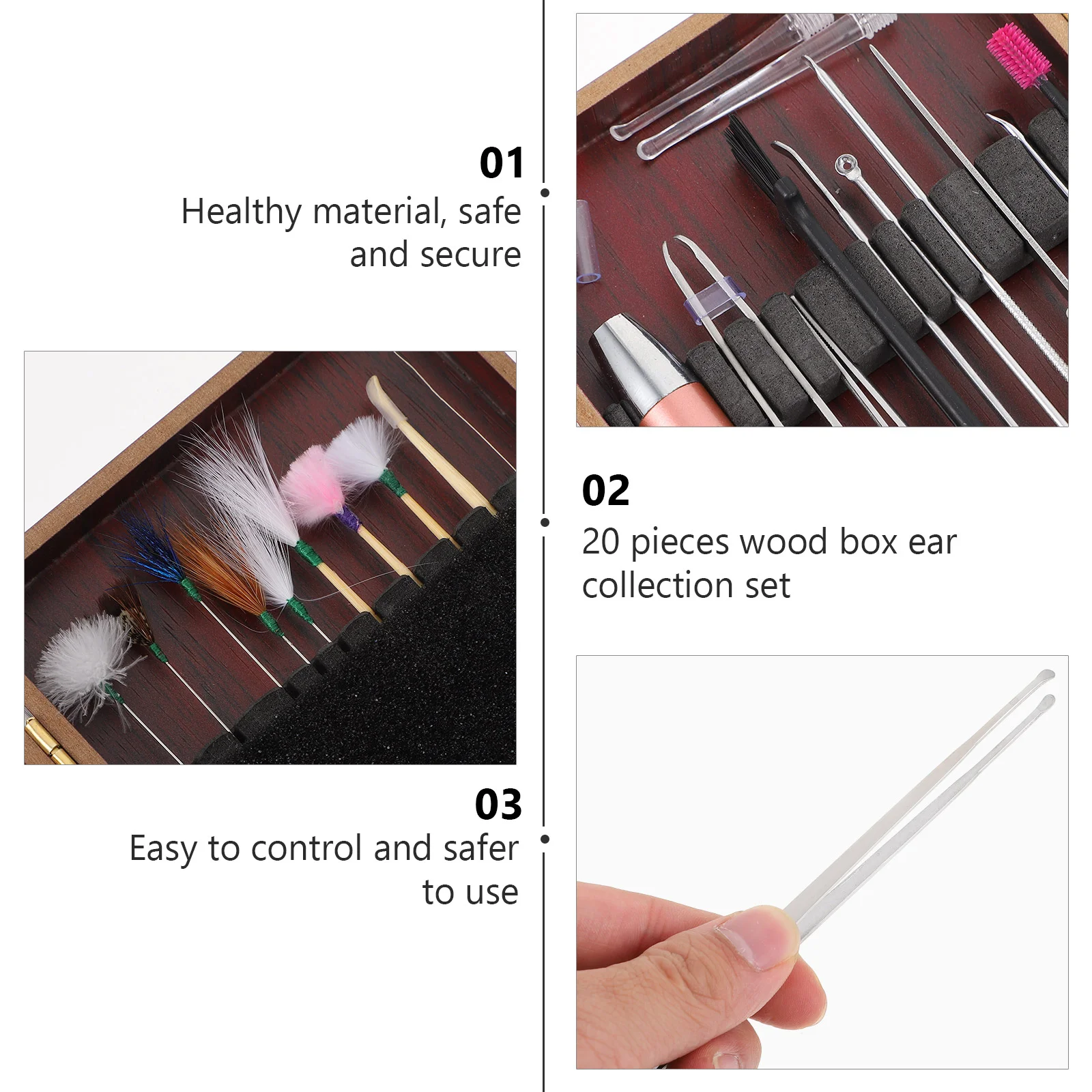 01
Healthy material, safe and secure

02
20 pieces wood box ear collection set

03
Easy to control and safer to use