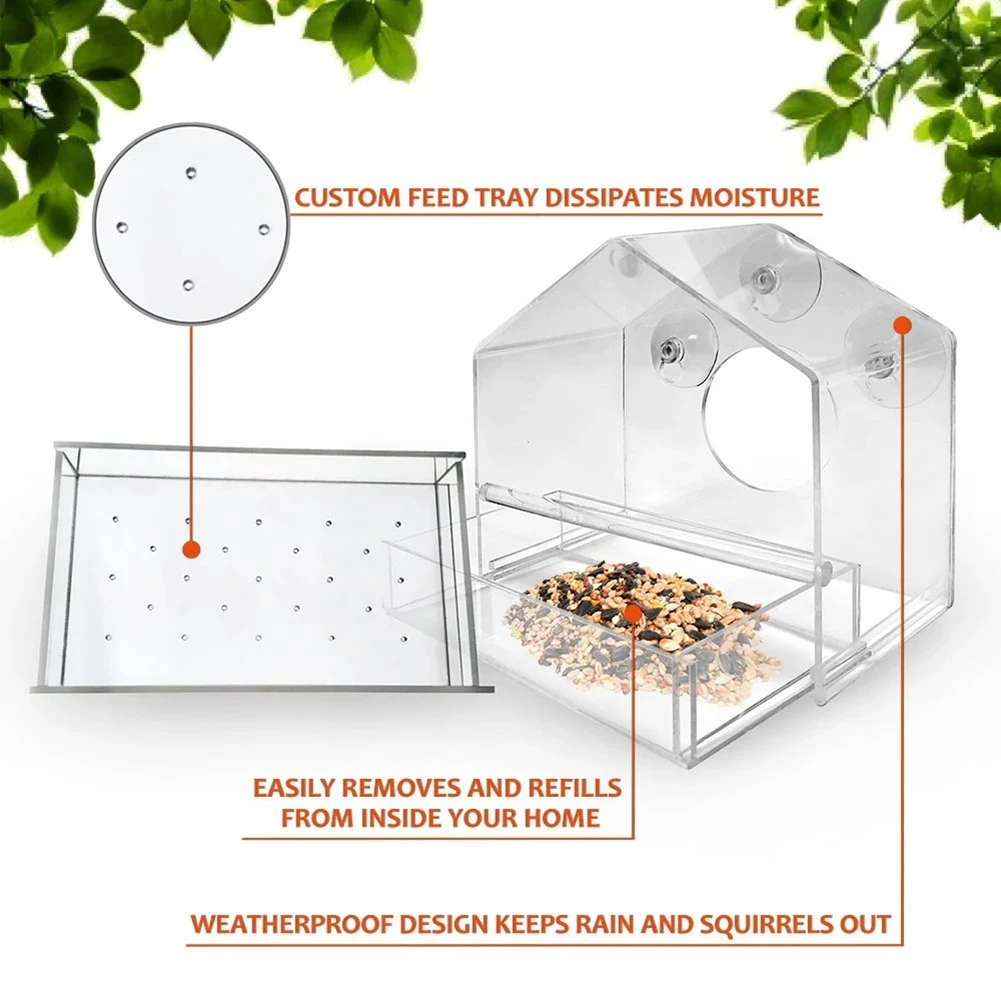 CUSTOM FEED TRAY DISSIPATES MOISTURE

EASILY REMOVES AND REFILLS FROM INSIDE YOUR HOME

WEATHERPROOF DESIGN KEEPS RAIN AND SQUIRRELS OUT