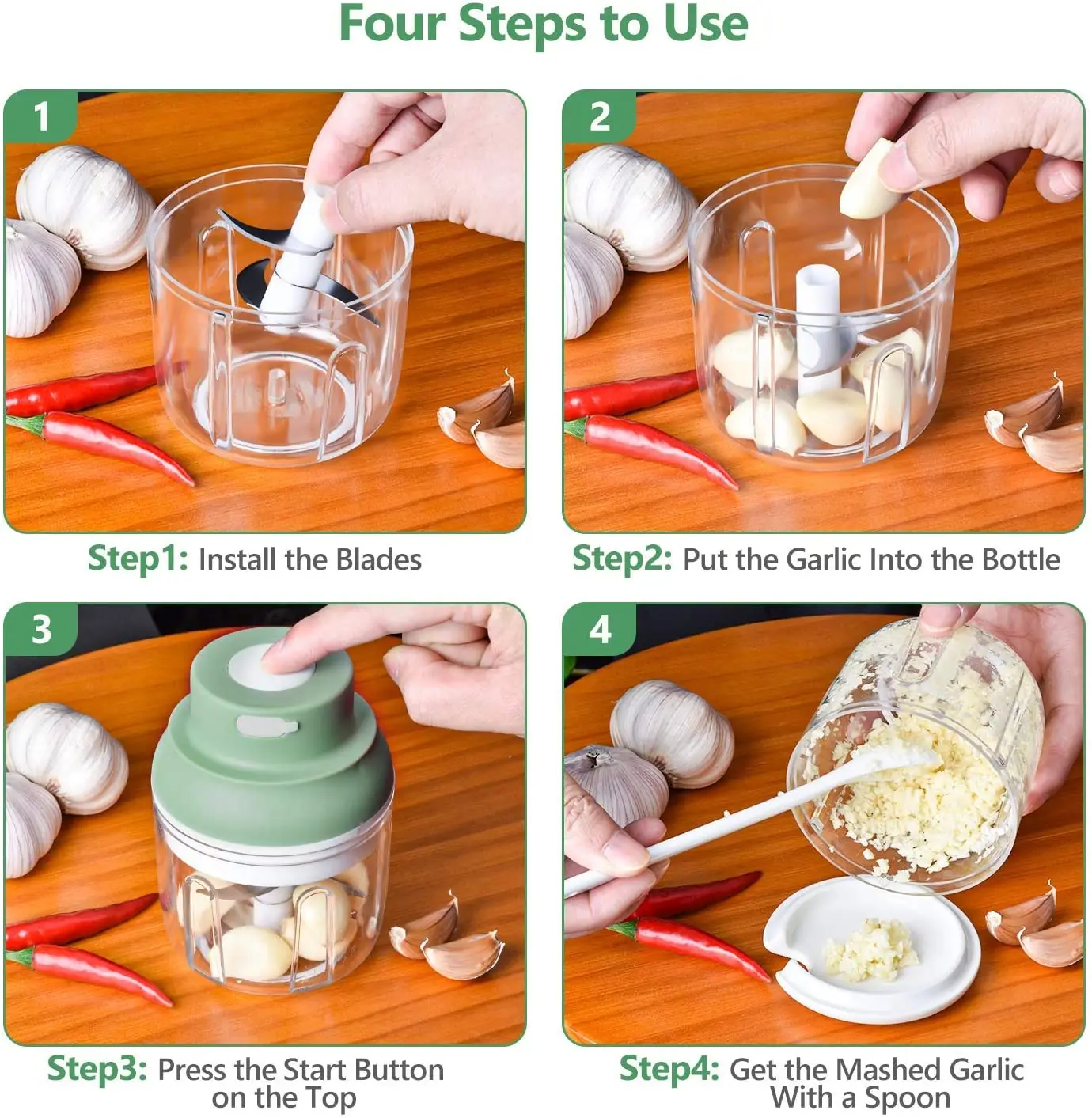 Four Steps to Use

1

Step1: Install the Blades

2

Step2: Put the Garlic Into the Bottle

3

Step3: Press the Start Button on the Top

4

Step4: Get the Mashed Garlic With a Spoon