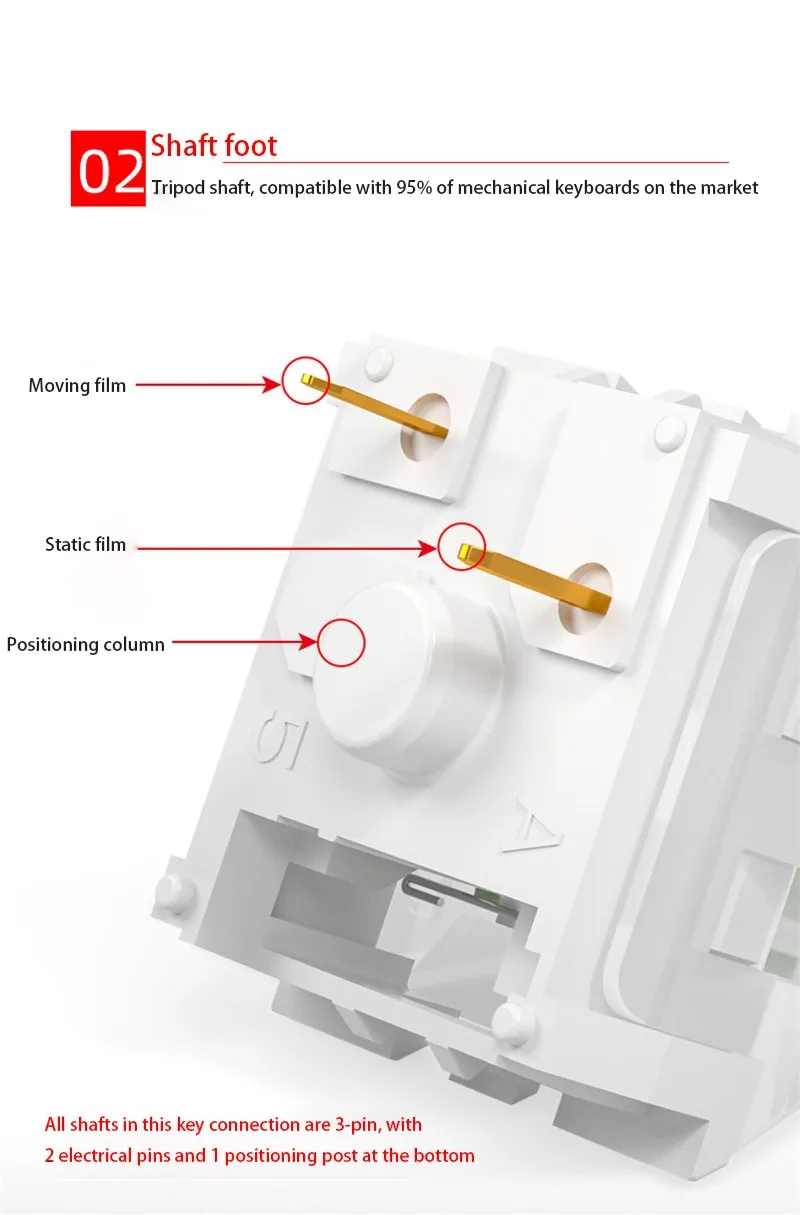 02 Shaft foot
Tripod shaft, compatible with 95% of mechanical keyboards on the market

Moving film

Static film

Positioning column

5

A

All shafts in this key connection are 3-pin, with 2 electrical pins and 1 positioning post at the bottom