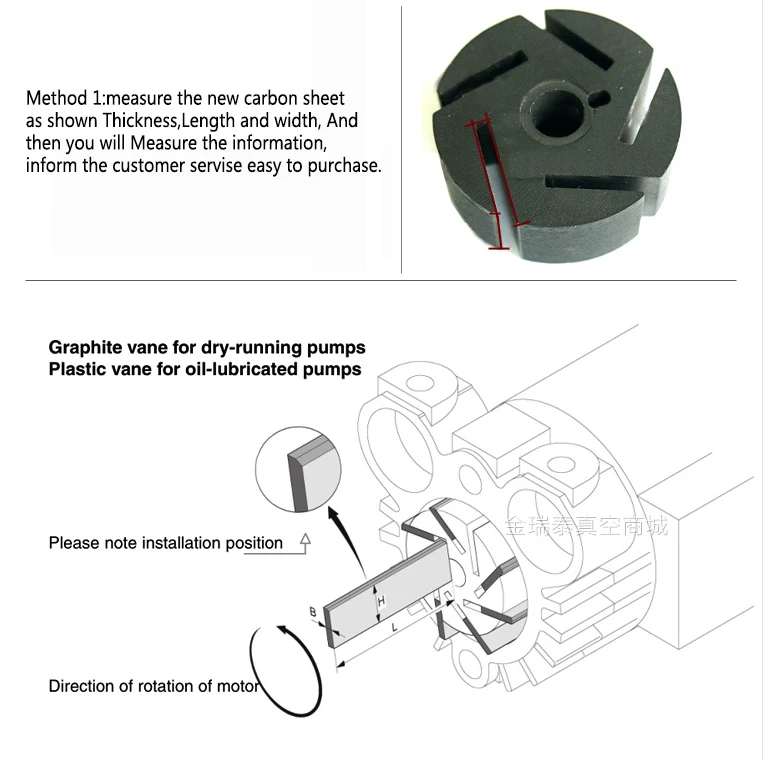 Method 1:measure the new carbon sheet as shown Thickness,Length and width, And then you will Measure the information, inform the customer servise easy to purchase.

Graphite vane for dry-running pumps
Plastic vane for oil-lubricated pumps

Please note installation position

金瑞泰真空商城

H

B

L

Direction of rotation of motor