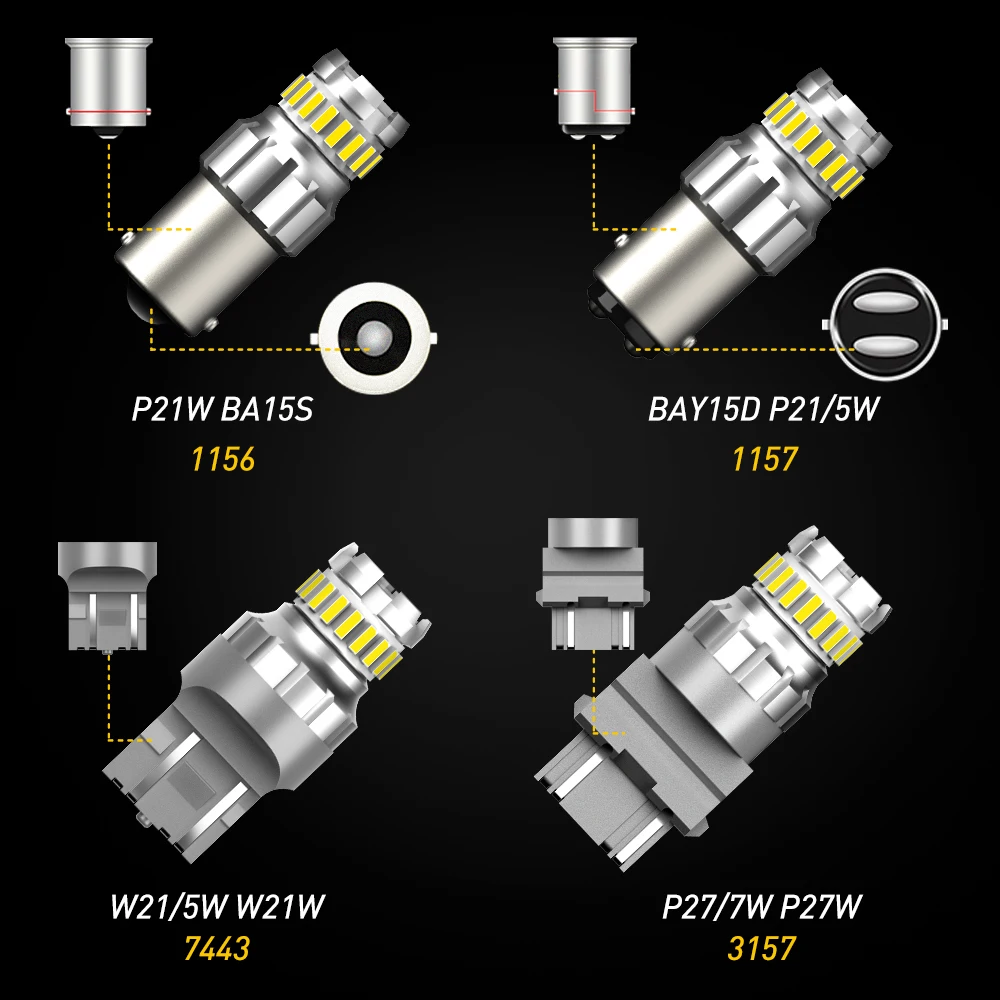 P21W BA15S
1156

BAY15D P21/5W
1157

W21/5W W21W
7443

P27/7W P27W
3157