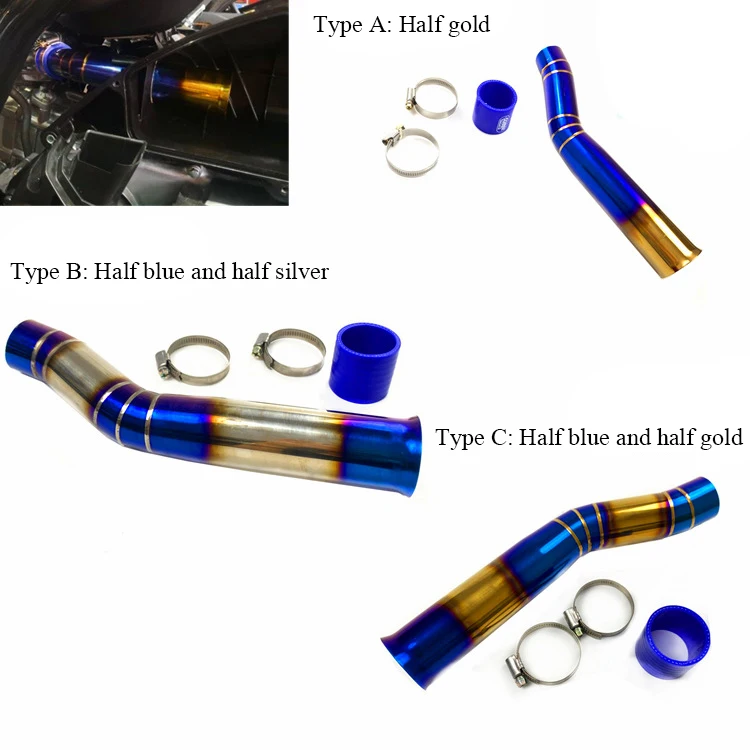 Type A: Half gold

Type B: Half blue and half silver

Type C: Half blue and half gold