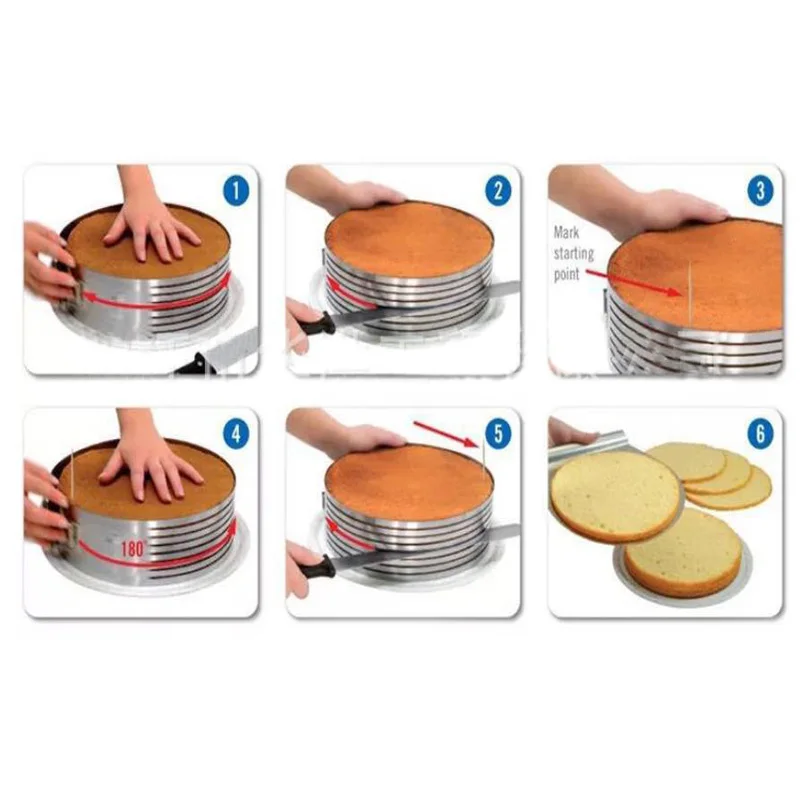 1

2

3

Mark starting point

4

180°

5

6