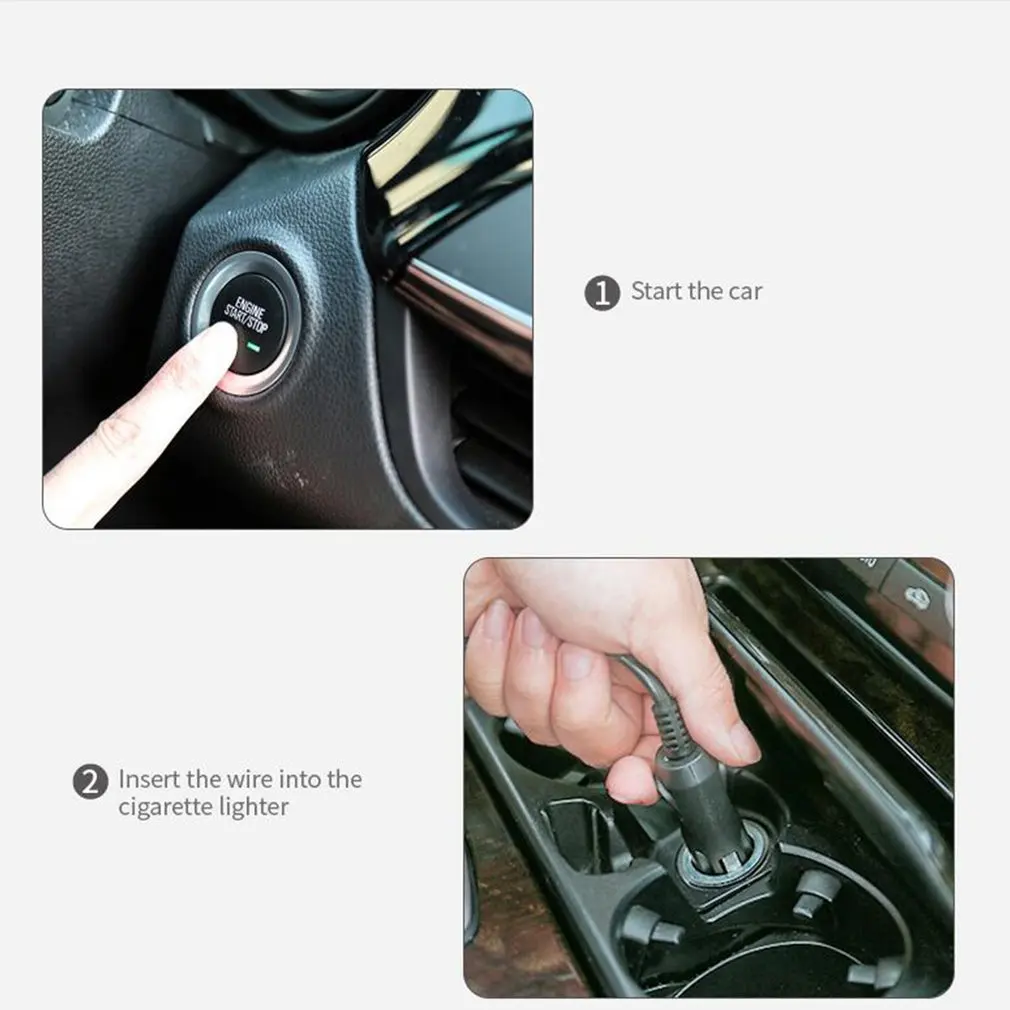 ENGINE START/STOP

1 Start the car

2 Insert the wire into the cigarette lighter