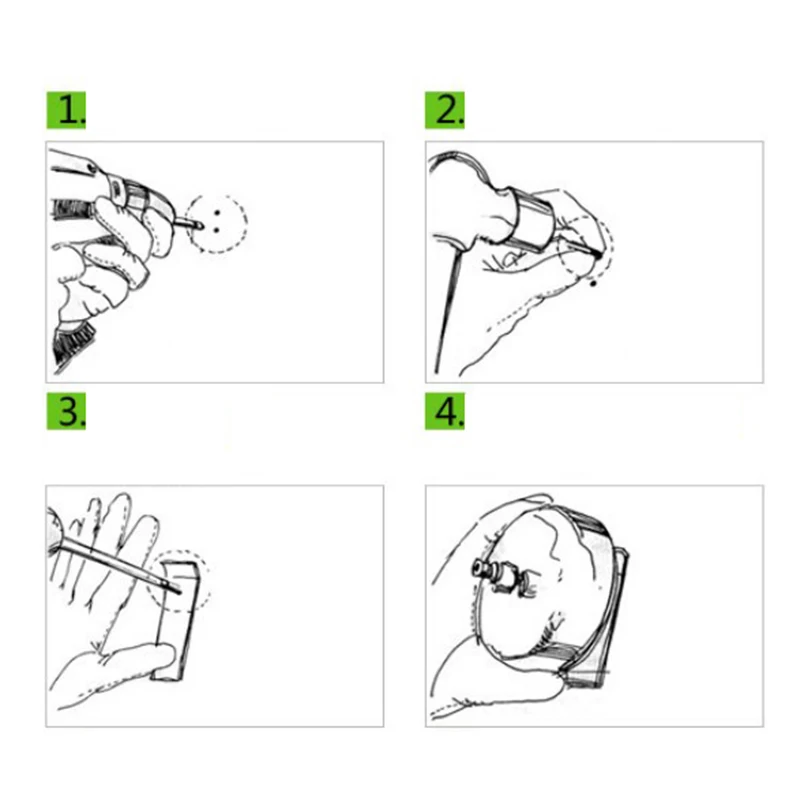 1.

2.

3.

4.