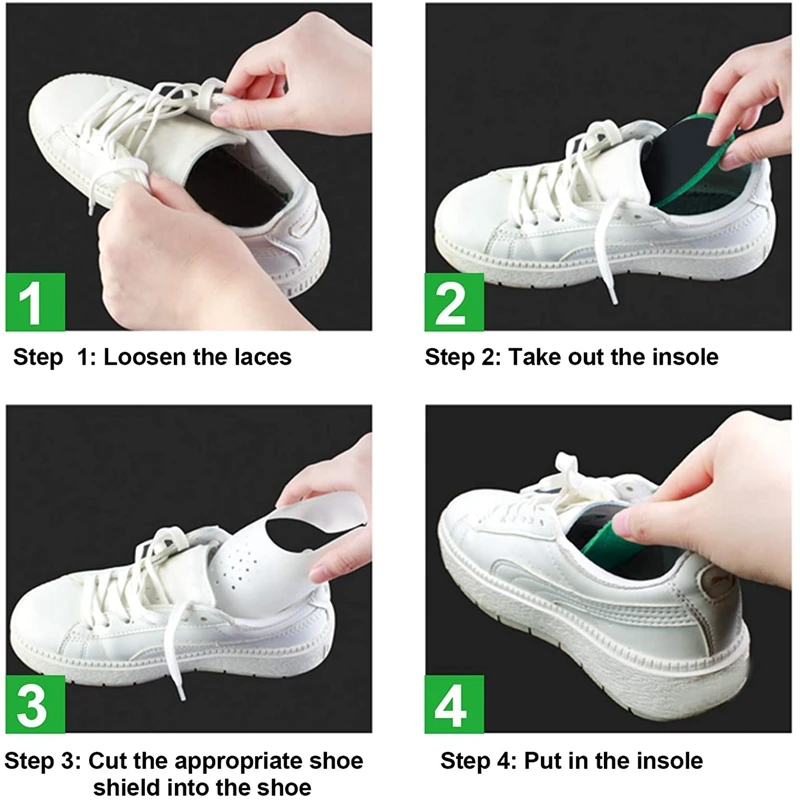 1

Step 1: Loosen the laces

2

Step 2: Take out the insole

3

Step 3: Cut the appropriate shoe shield into the shoe

4

Step 4: Put in the insole