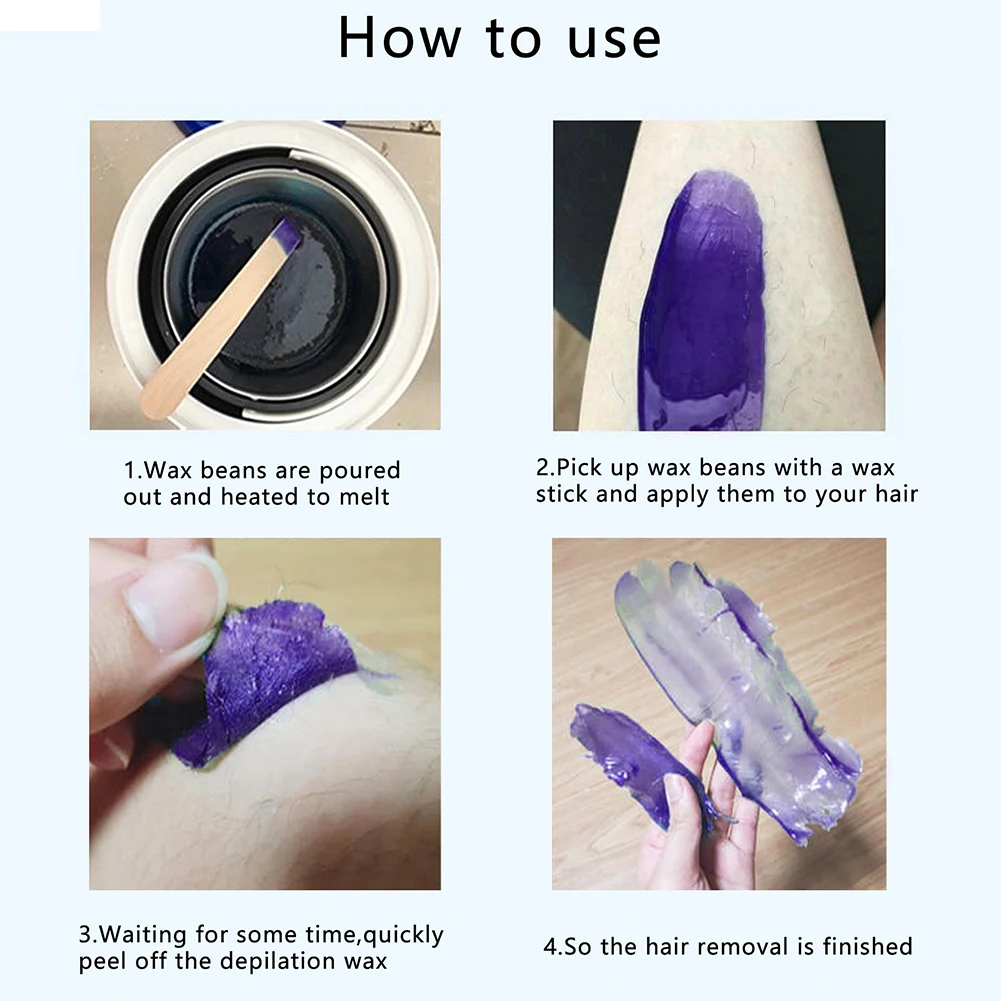 How to use

1.Wax beans are poured out and heated to melt

2.Pick up wax beans with a wax stick and apply them to your hair

3.Waiting for some time,quickly peel off the depilation wax

4.So the hair removal is finished