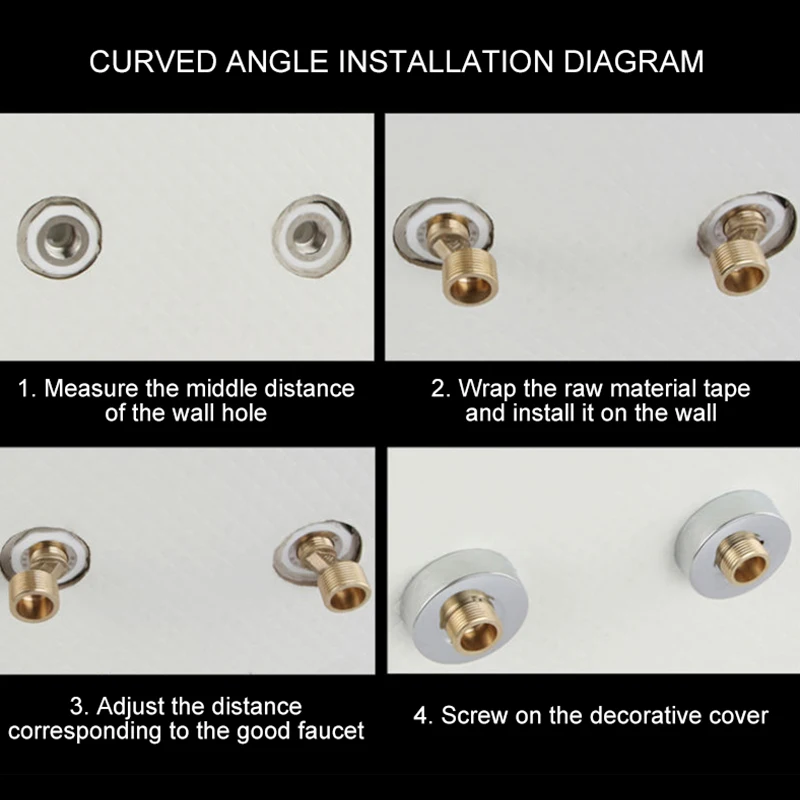 CURVED ANGLE INSTALLATION DIAGRAM

1. Measure the middle distance of the wall hole

2. Wrap the raw material tape and install it on the wall

3. Adjust the distance corresponding to the good faucet

4. Screw on the decorative cover