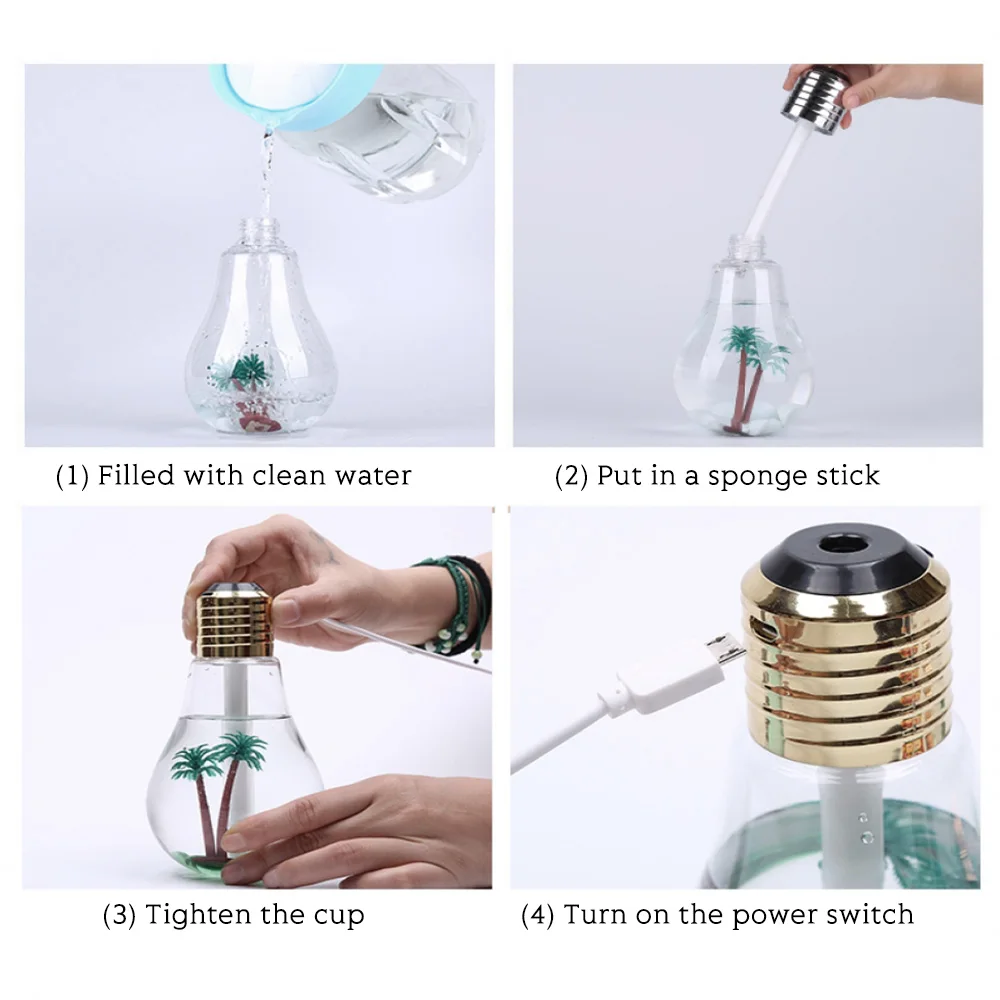 (1) Filled with clean water

(2) Put in a sponge stick

(3) Tighten the cup

(4) Turn on the power switch