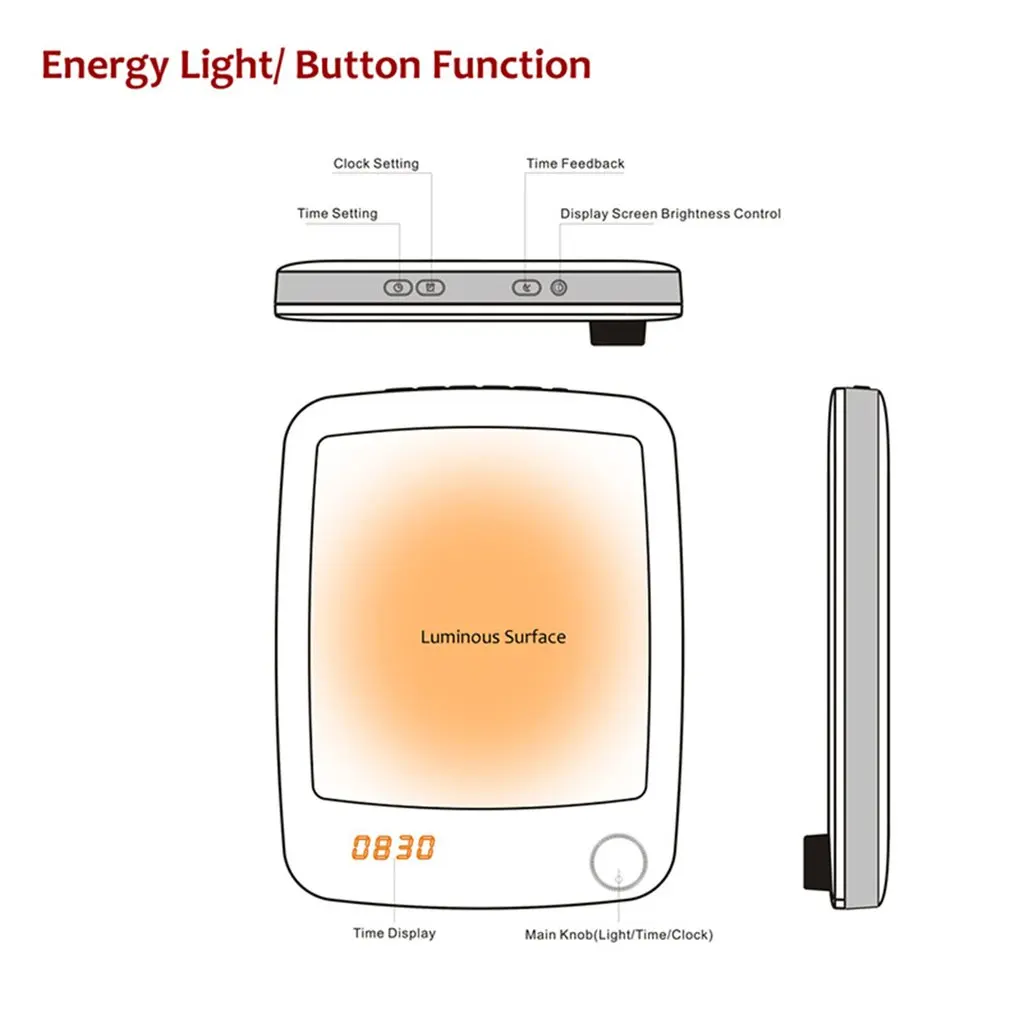 Energy Light/ Button Function

Clock Setting

Time Feedback

Time Setting

Display Screen Brightness Control

Luminous Surface

0830

Time Display

Main Knob(Light/Time/Clock)