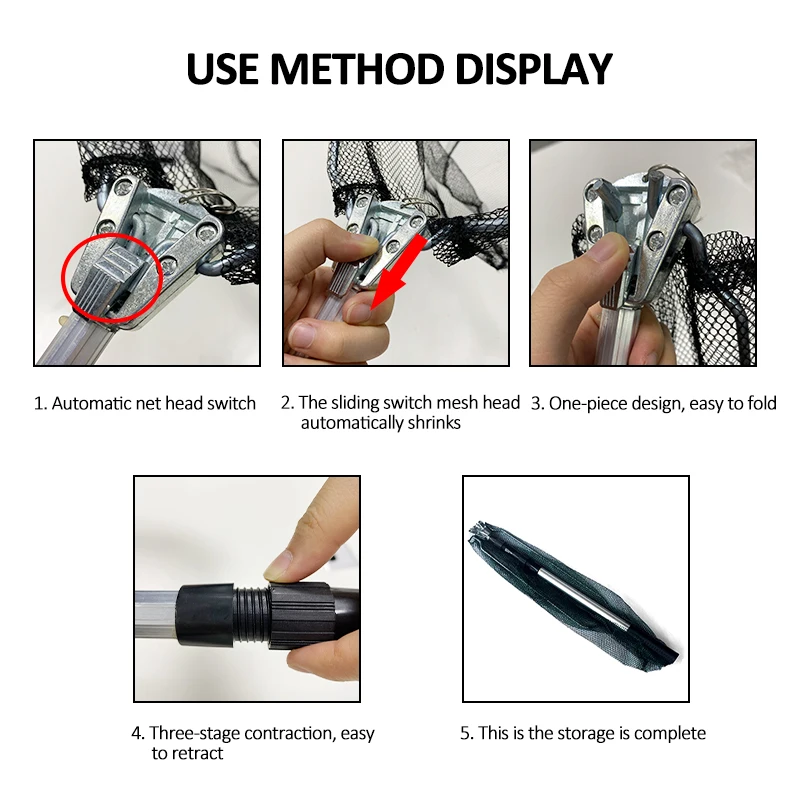 USE METHOD DISPLAY

1. Automatic net head switch

2. The sliding switch mesh head automatically shrinks

3. One-piece design, easy to fold

4. Three-stage contraction, easy to retract

5. This is the storage is complete