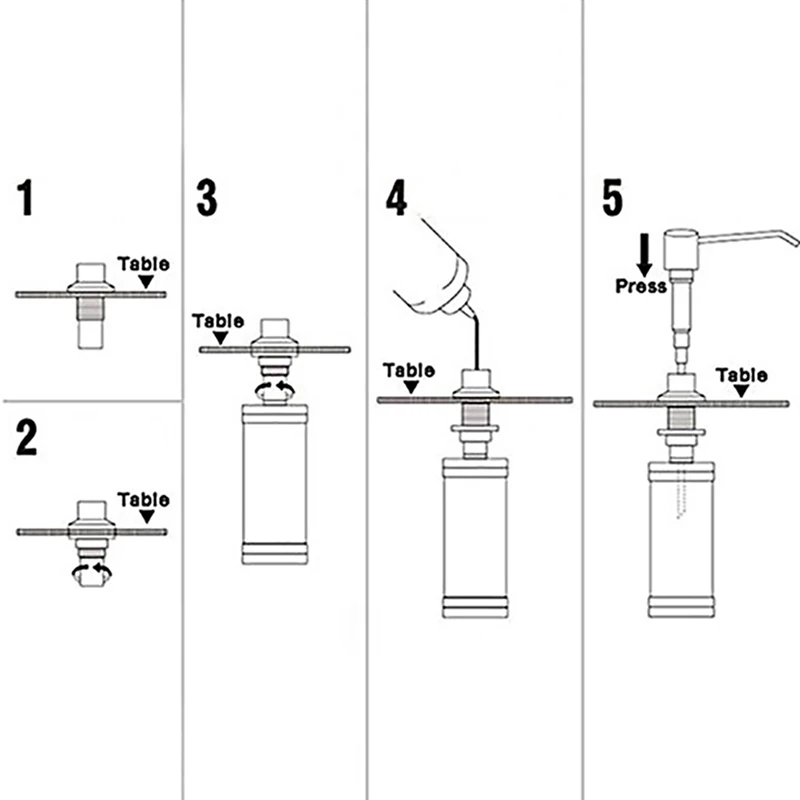 1
Table

2
Table

3
Table

4
Table

5
Press
Table