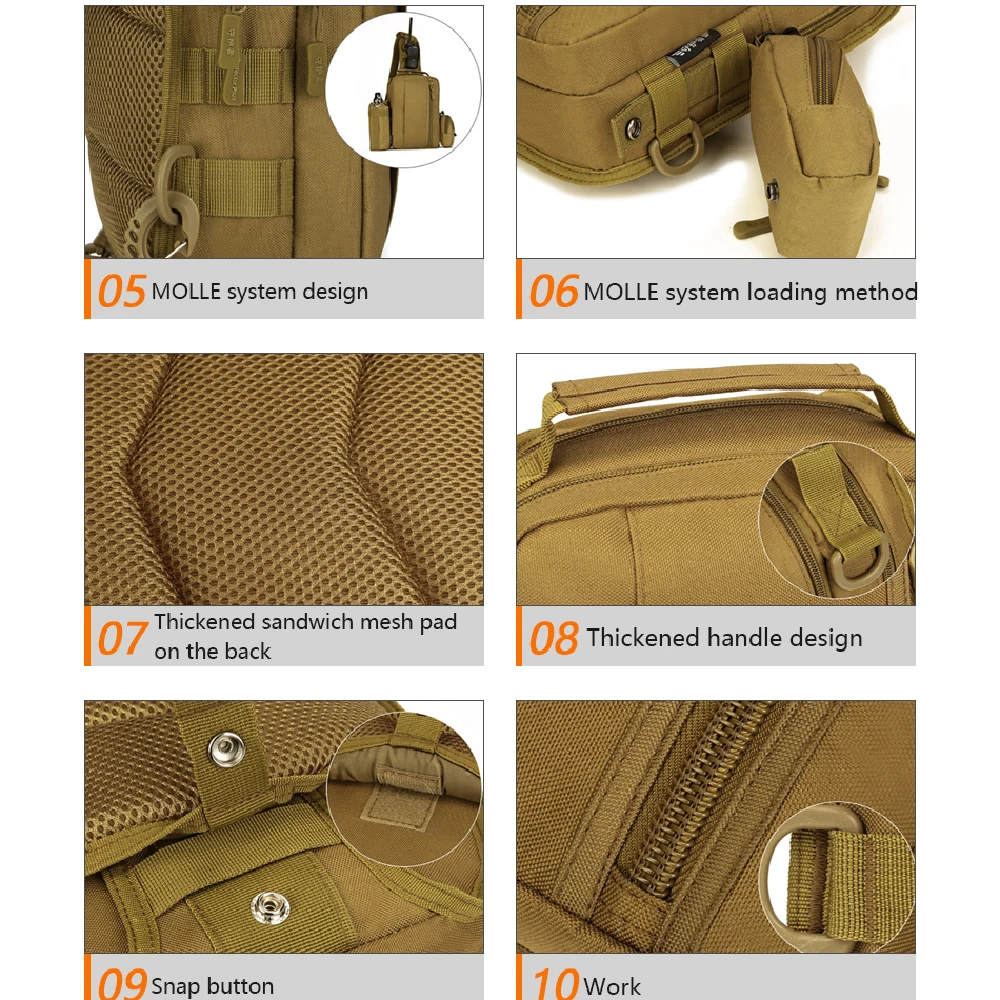 05 MOLLE system design

06 MOLLE system loading method

07 Thickened sandwich mesh pad on the back

08 Thickened handle design

09 Snap button

10 Work