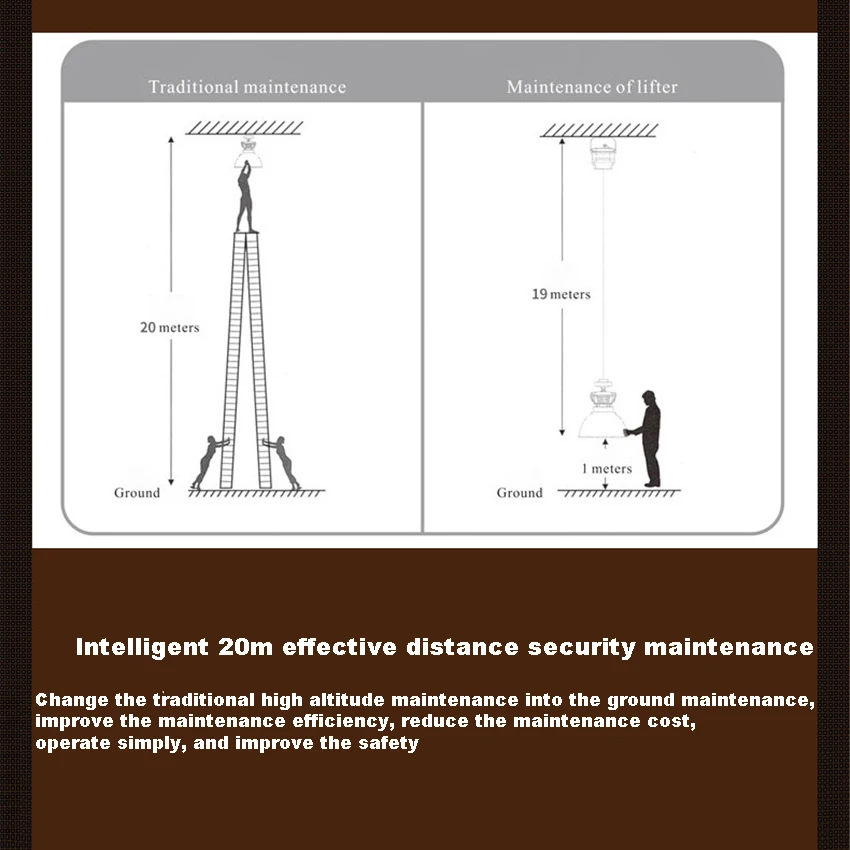 Traditional maintenance

20 meters

Ground

Maintenance of lifter

19 meters

1 meters

Ground

Intelligent 20m effective distance security maintenance

Change the traditional high altitude maintenance into the ground maintenance, improve the maintenance efficiency, reduce the maintenance cost, operate simply, and improve the safety