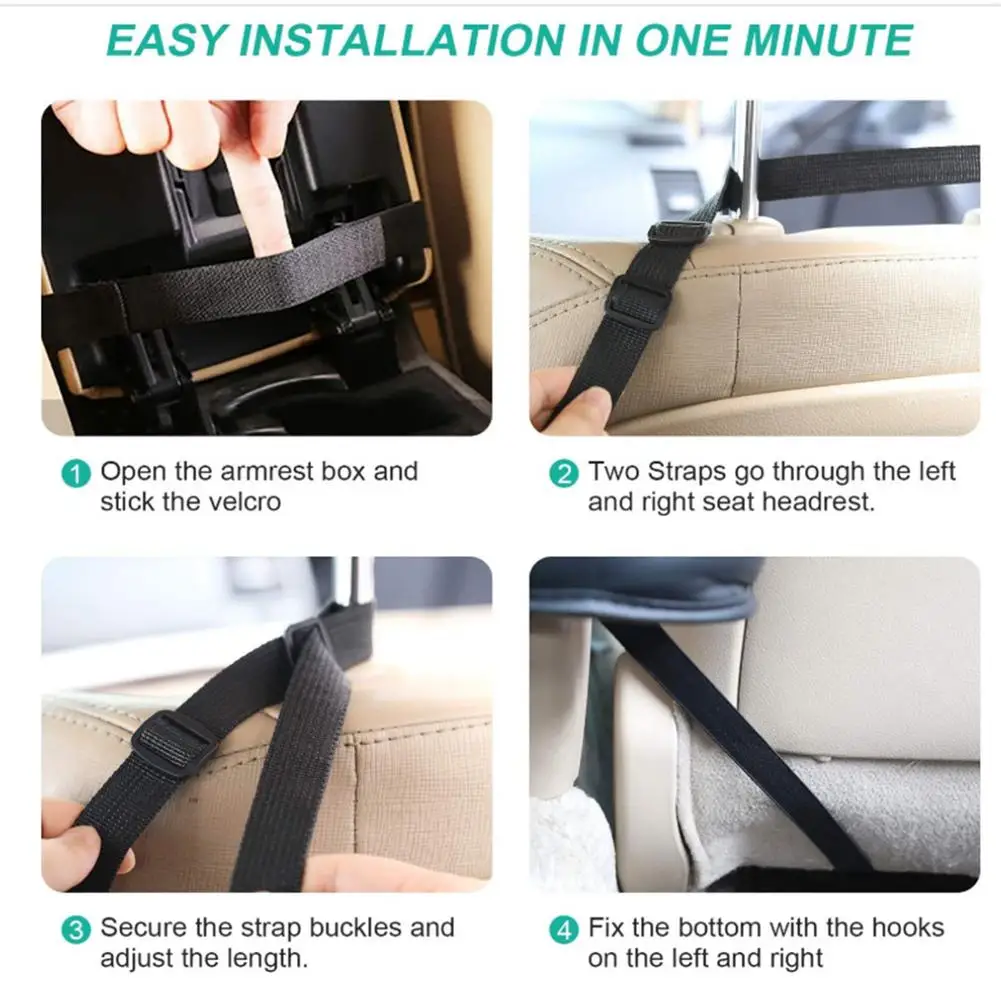 EASY INSTALLATION IN ONE MINUTE

1 Open the armrest box and stick the velcro

2 Two Straps go through the left and right seat headrest.

3 Secure the strap buckles and adjust the length.

4 Fix the bottom with the hooks on the left and right