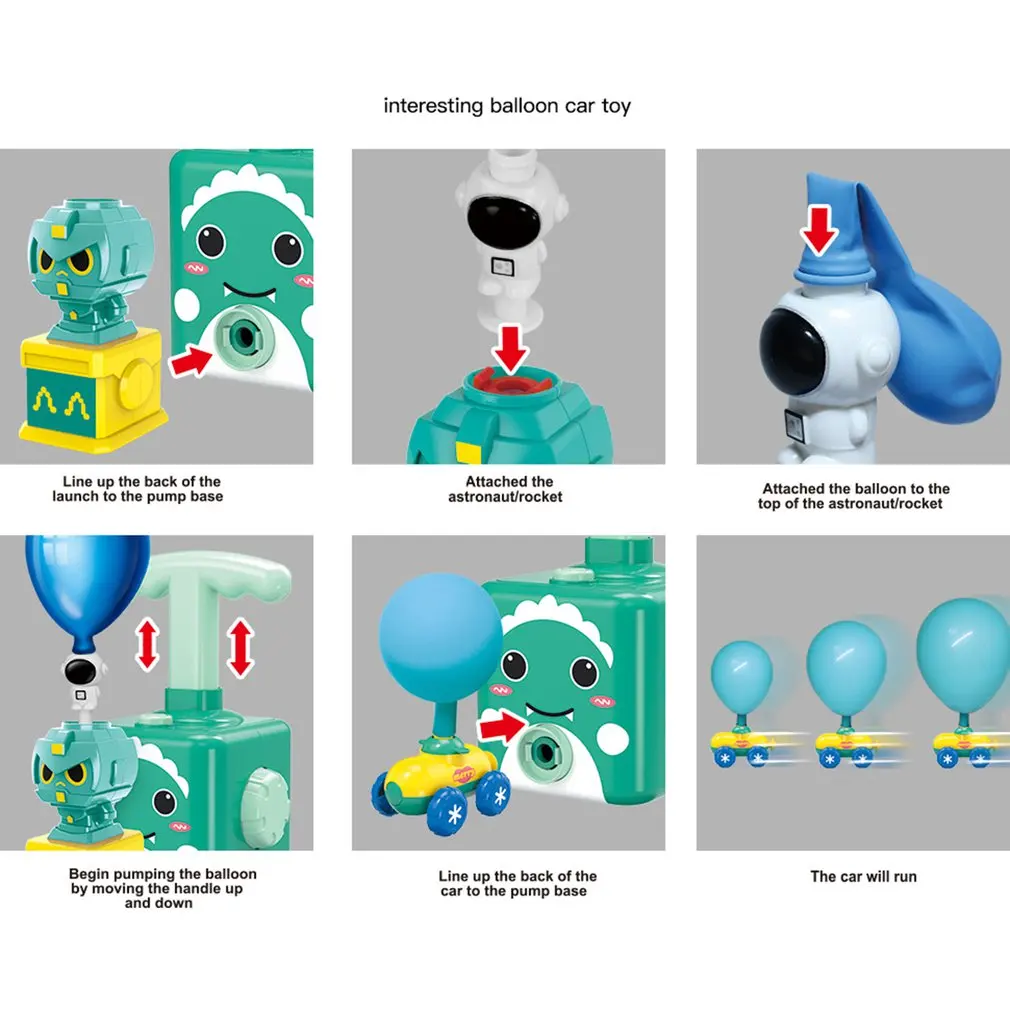 interesting balloon car toy

Line up the back of the launch to the pump base

Attached the astronaut/rocket

Attached the balloon to the top of the astronaut/rocket

Begin pumping the balloon by moving the handle up and down

Line up the back of the car to the pump base

The car will run