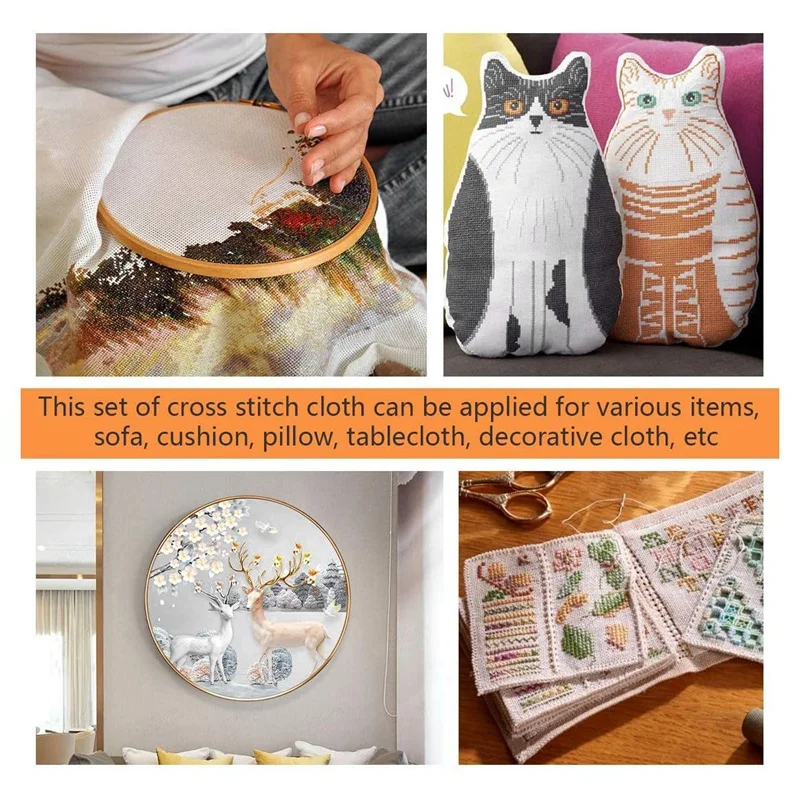 This set of cross stitch cloth can be applied for various items, sofa, cushion, pillow, tablecloth, decorative cloth, etc