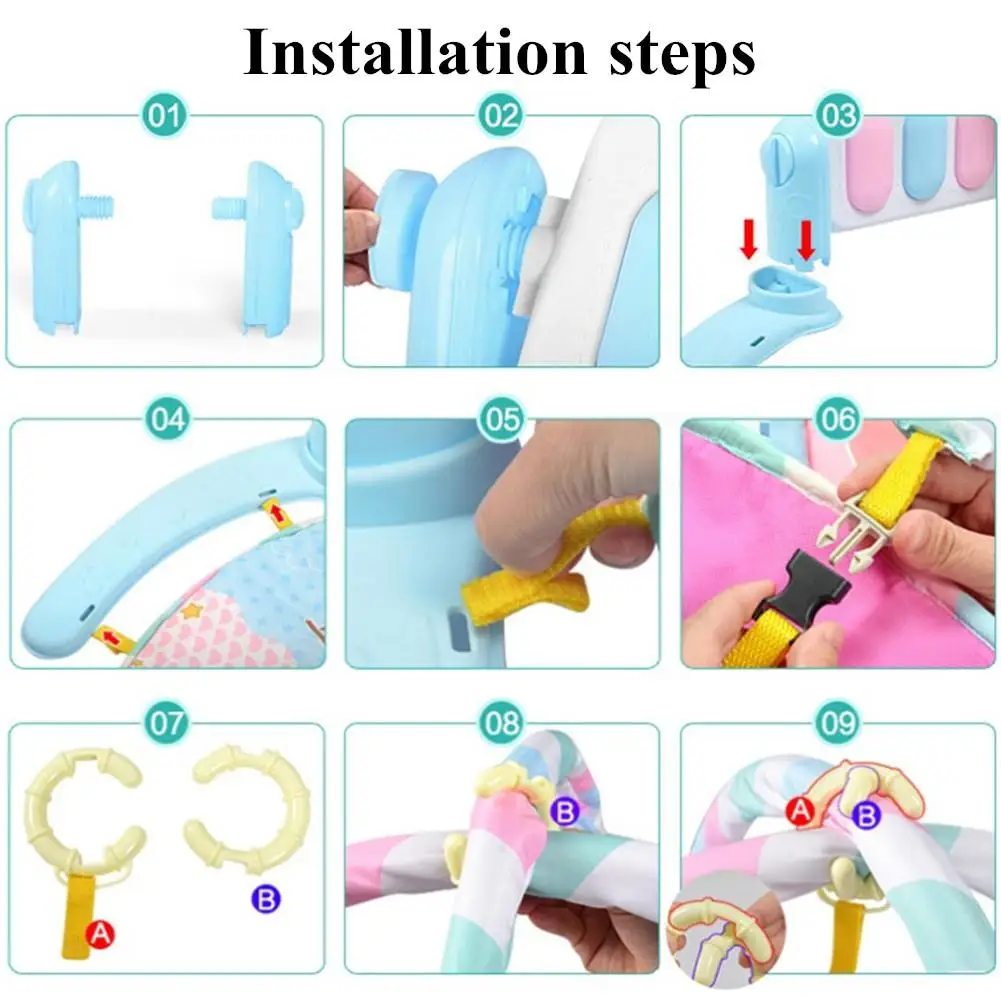 Installation steps

01

02

03

04

05

06

07

A

B

08

B

09

A

B