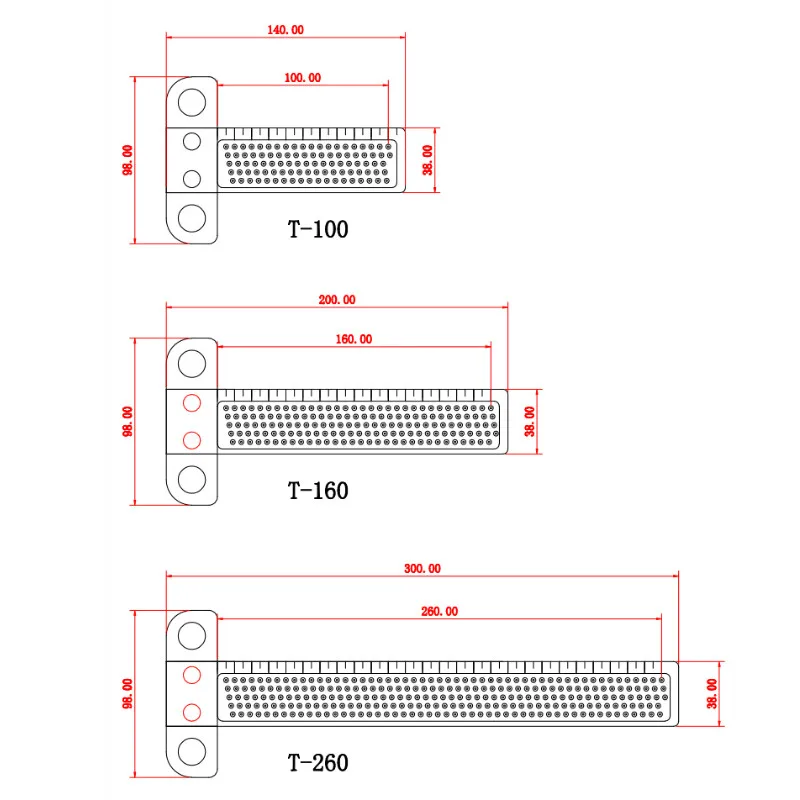 140.00

100.00

98.00

38.00

T-100

200.00

160.00

98.00

38.00

T-160

300.00

260.00

98.00

38.00

T-260