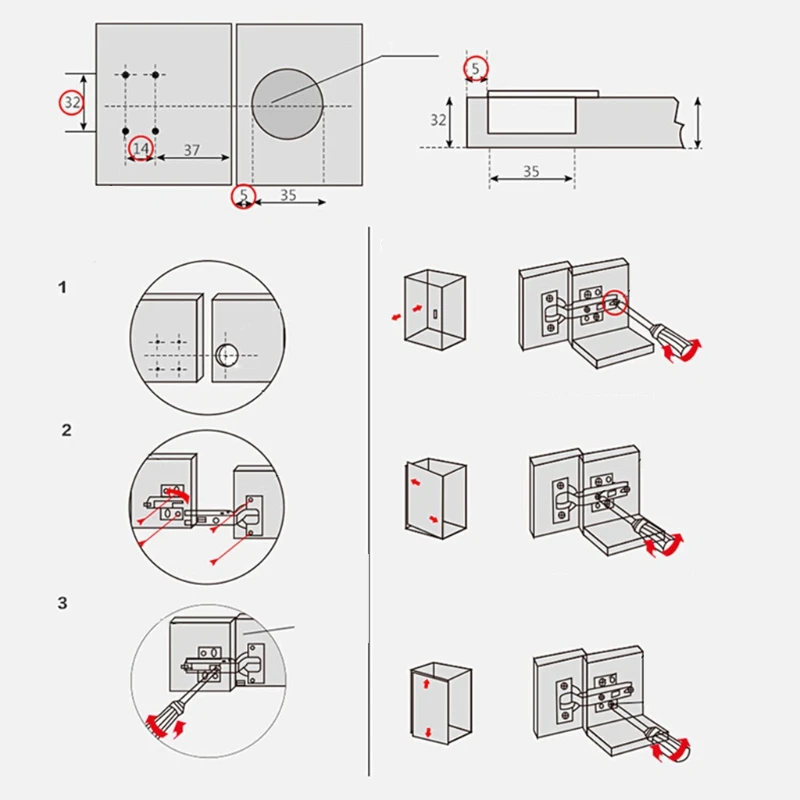 32
14
37
5
35
5
32
35
1
2
3