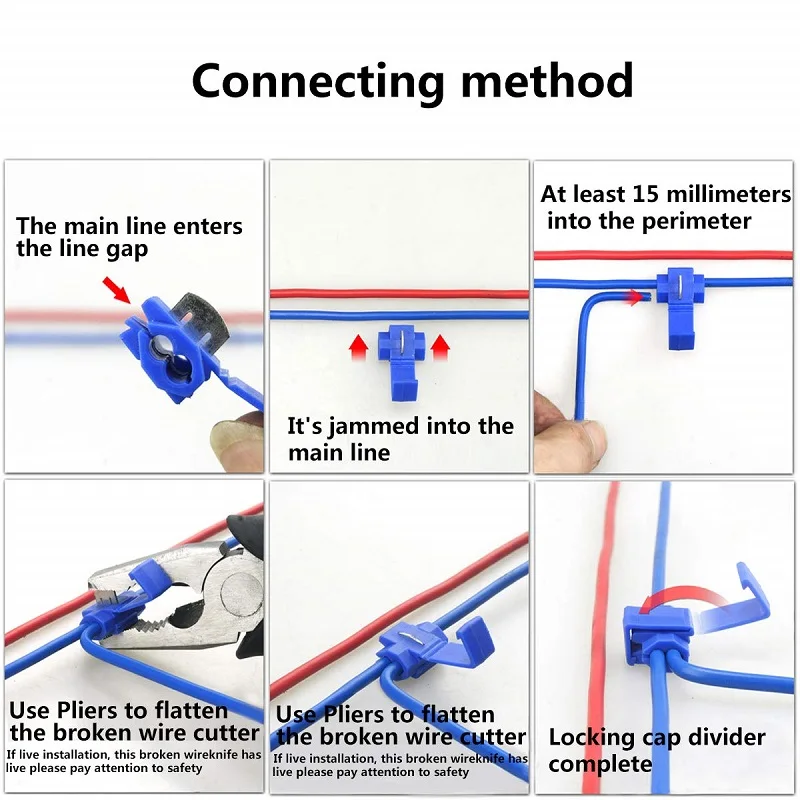 Connecting method

The main line enters the line gap

It's jammed into the main line

At least 15 millimeters into the perimeter

Use Pliers to flatten the broken wire cutter
If live installation, this broken wireknife has live please pay attention to safety

Use Pliers to flatten the broken wire cutter
If live installation, this broken wireknife has live please pay attention to safety

Locking cap divider complete