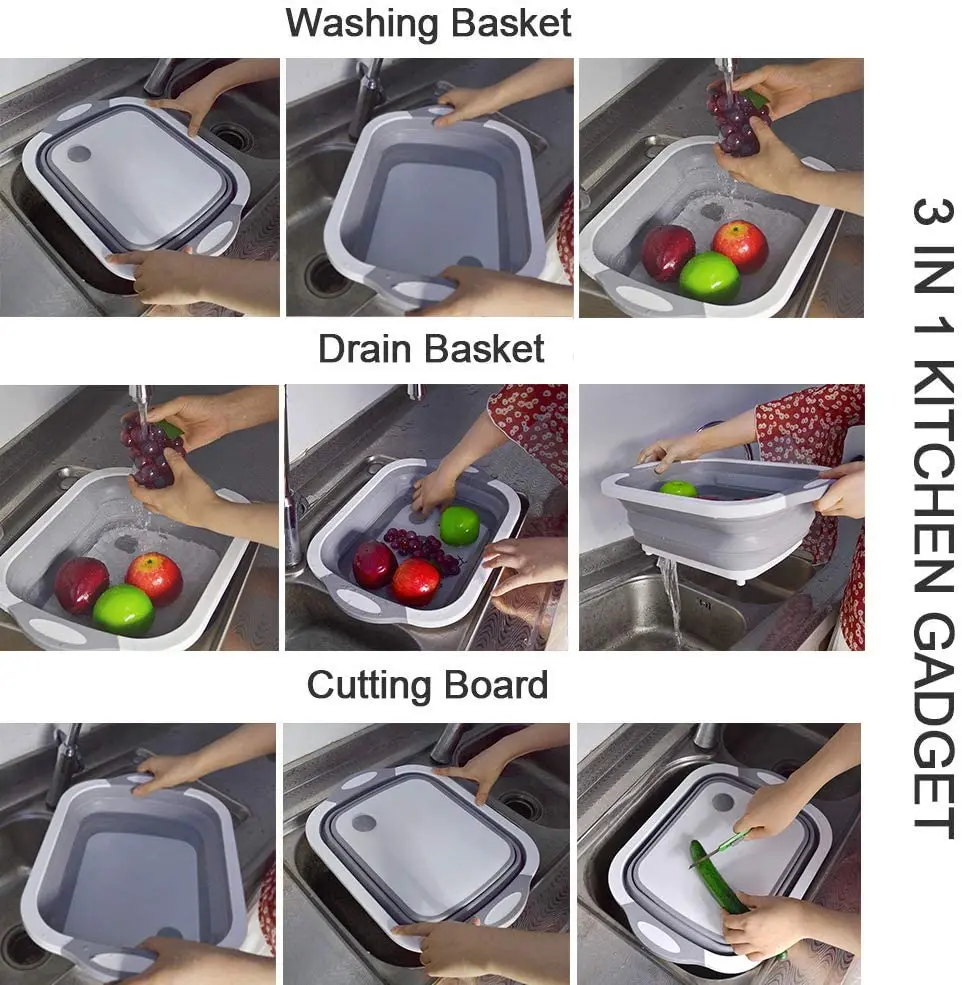 Washing Basket

Drain Basket

Cutting Board

3 IN 1 KITCHEN GADGET