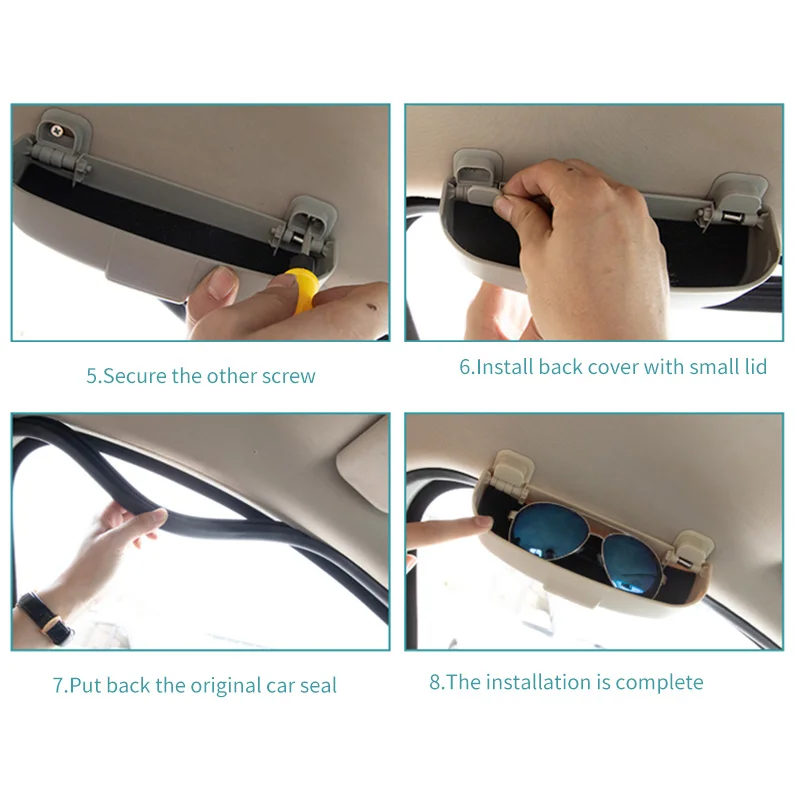 5.Secure the other screw

6.Install back cover with small lid

7.Put back the original car seal

8.The installation is complete