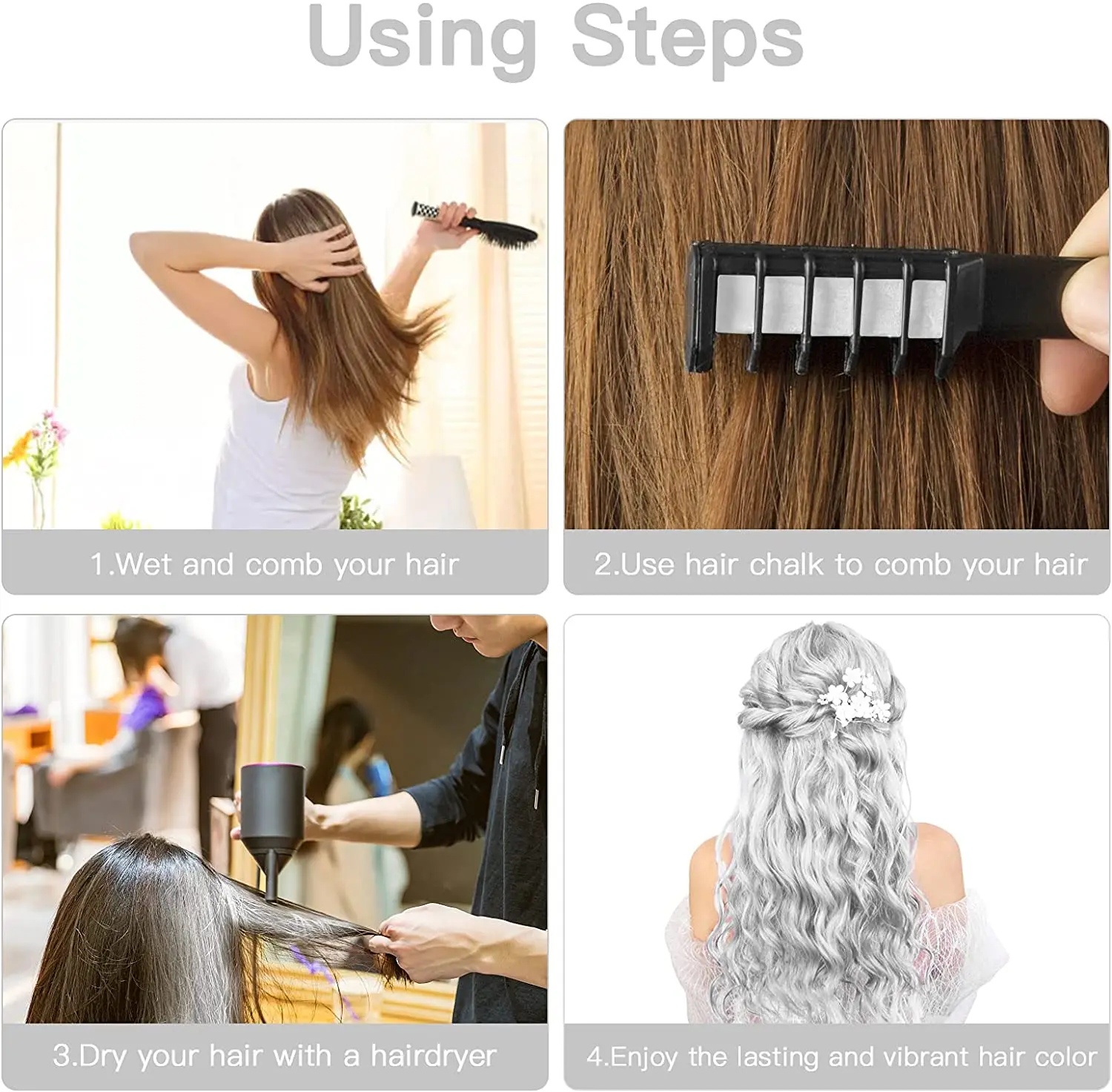 Using Steps

1.Wet and comb your hair

2.Use hair chalk to comb your hair

3.Dry your hair with a hairdryer

4.Enjoy the lasting and vibrant hair color