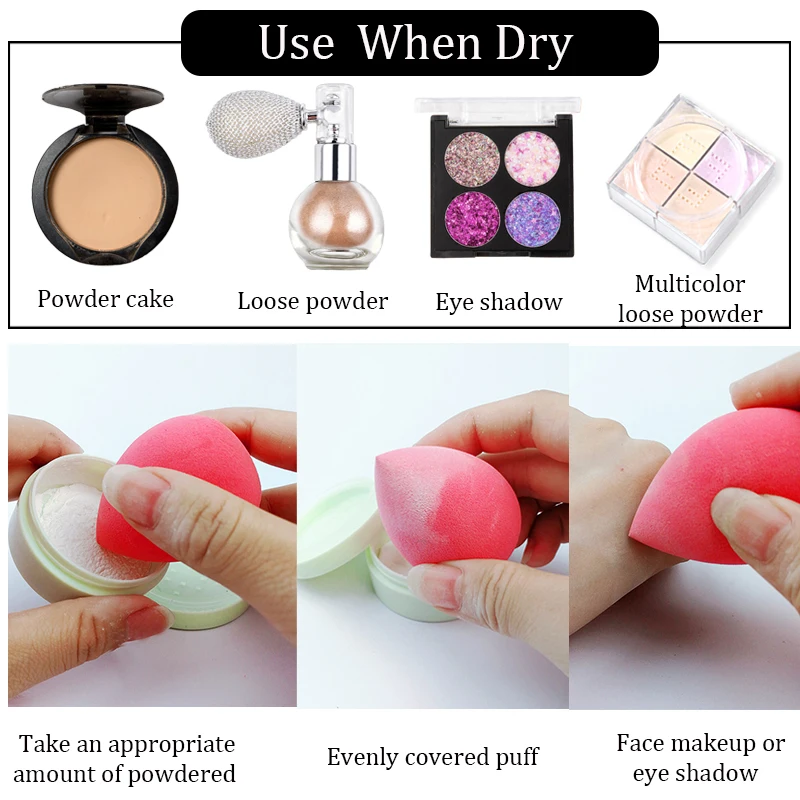 Use When Dry

Powder cake

Loose powder

Eye shadow

Multicolor loose powder

Take an appropriate amount of powdered

Evenly covered puff

Face makeup or eye shadow