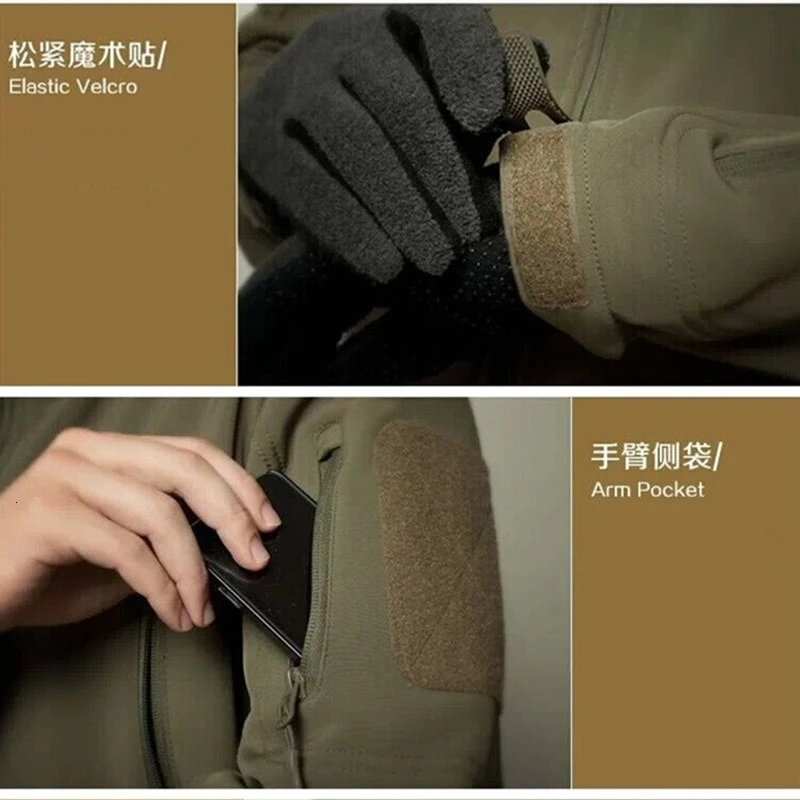 松紧魔术贴/
Elastic Velcro

手臂侧袋/
Arm Pocket