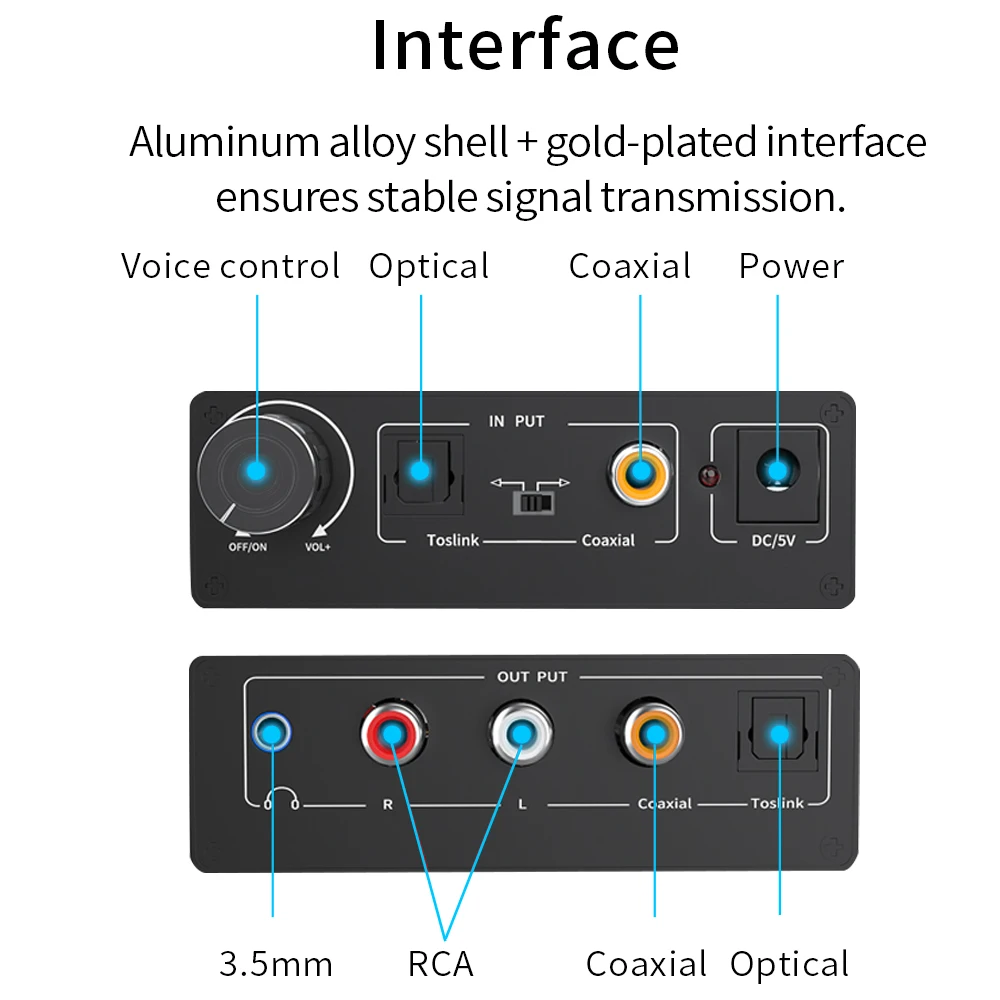 Interface

Aluminum alloy shell + gold-plated interface ensures stable signal transmission.

Voice control Optical Coaxial Power

IN PUT

OFF/ON VOL+

Toslink Coaxial

DC/5V

OUT PUT

R L Coaxial Toslink

3.5mm RCA Coaxial Optical