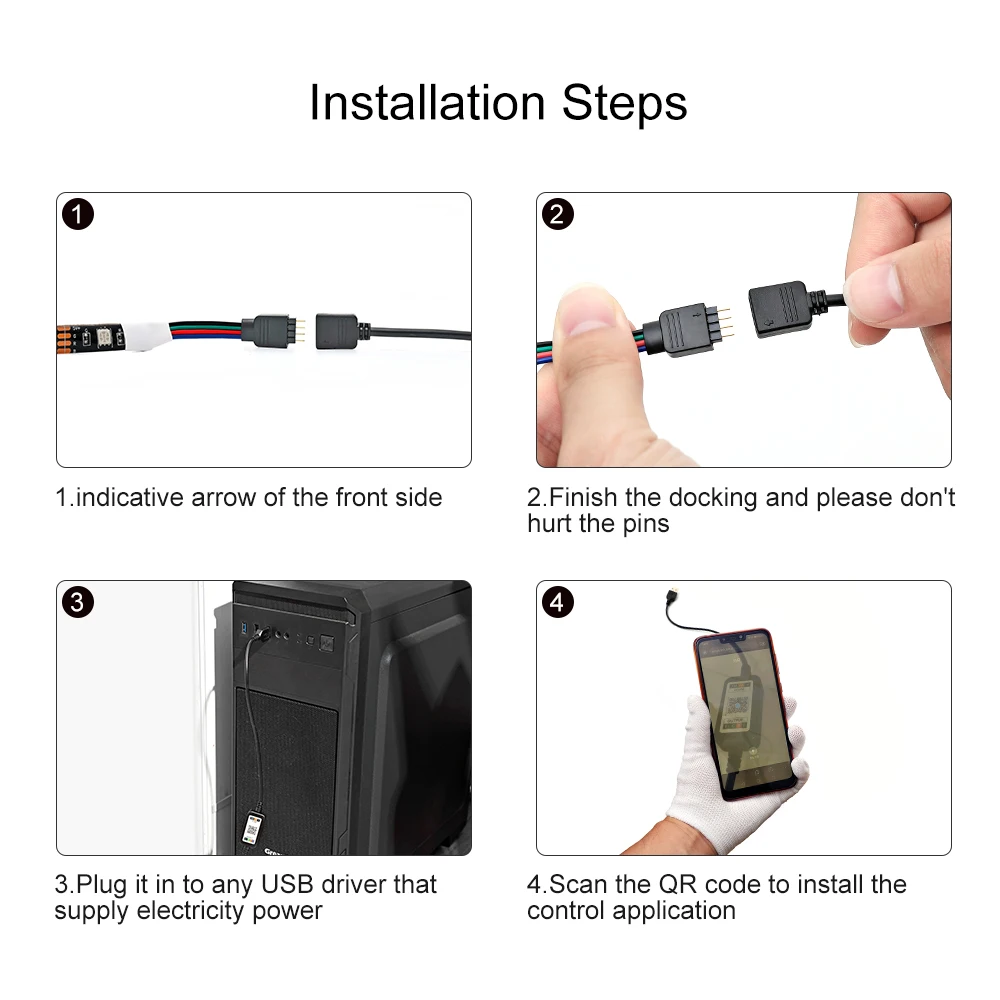 Installation Steps

1

1.indicative arrow of the front side

2

2.Finish the docking and please don't hurt the pins

3

3.Plug it in to any USB driver that supply electricity power

4

4.Scan the QR code to install the control application