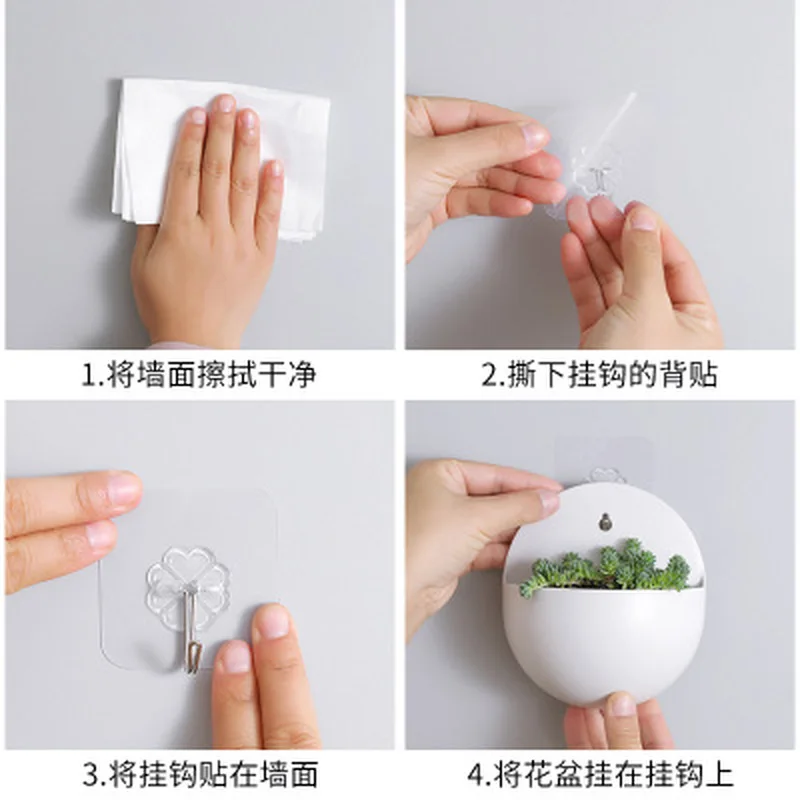 1.将墙面擦拭干净

2.撕下挂钩的背贴

3.将挂钩贴在墙面

4.将花盆挂在挂钩上