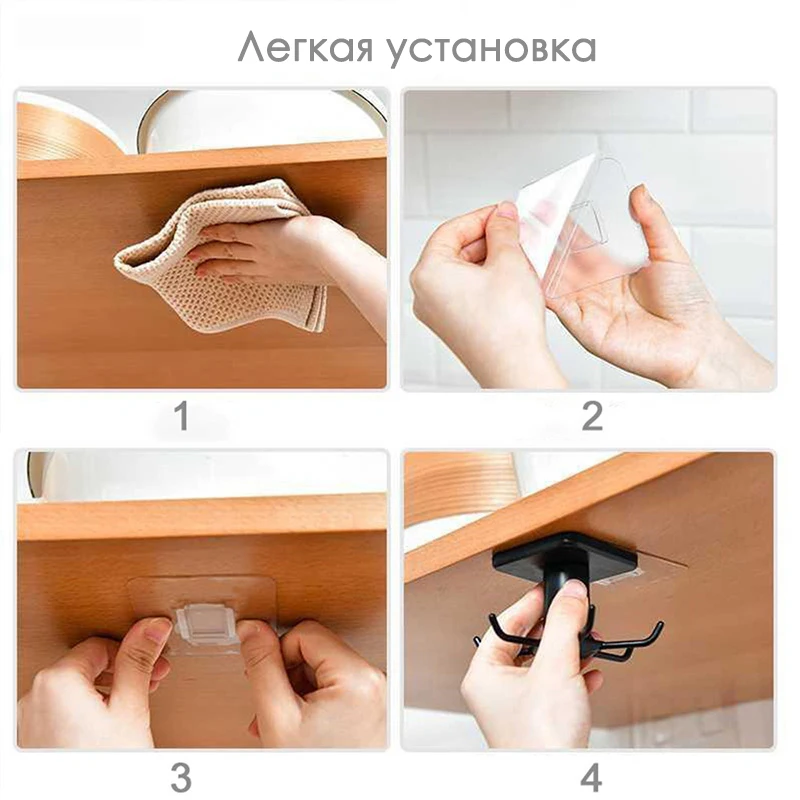 Легкая установка

1

2

3

4