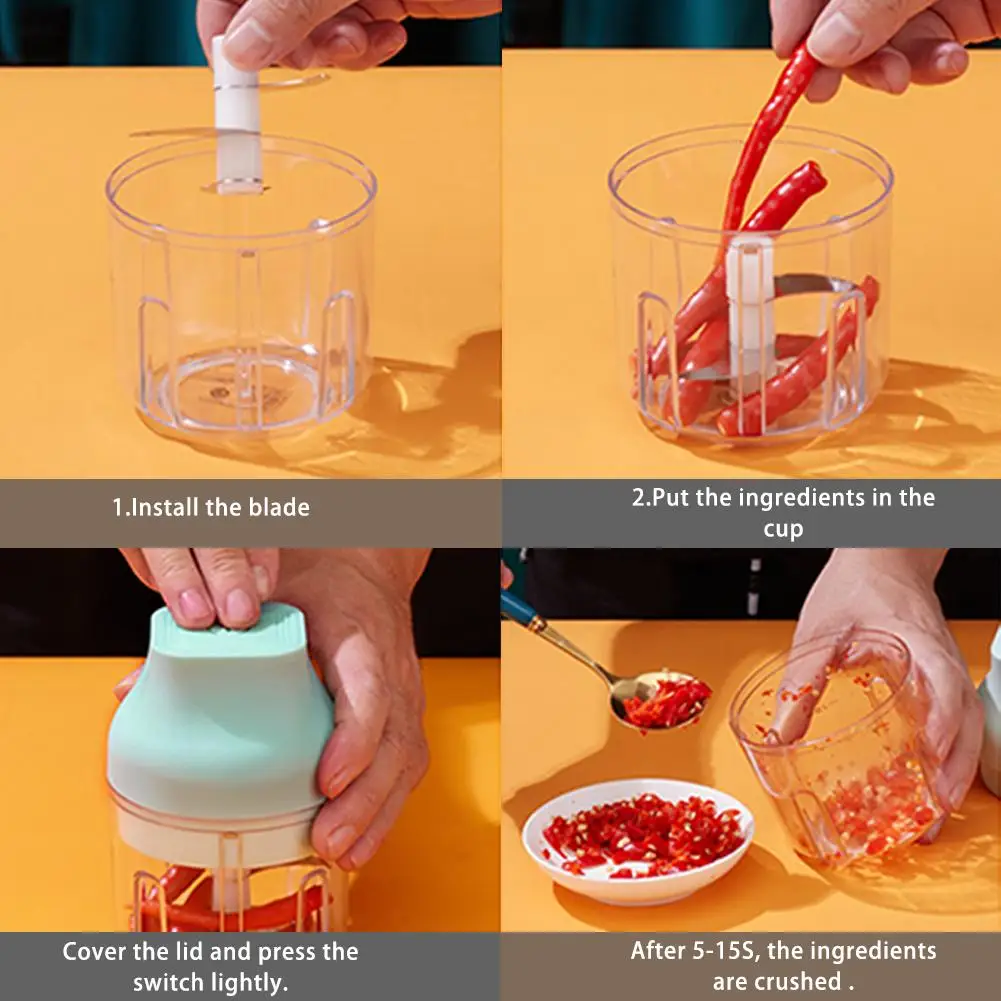 1.Install the blade

2.Put the ingredients in the cup

Cover the lid and press the switch lightly.

After 5-15S, the ingredients are crushed .