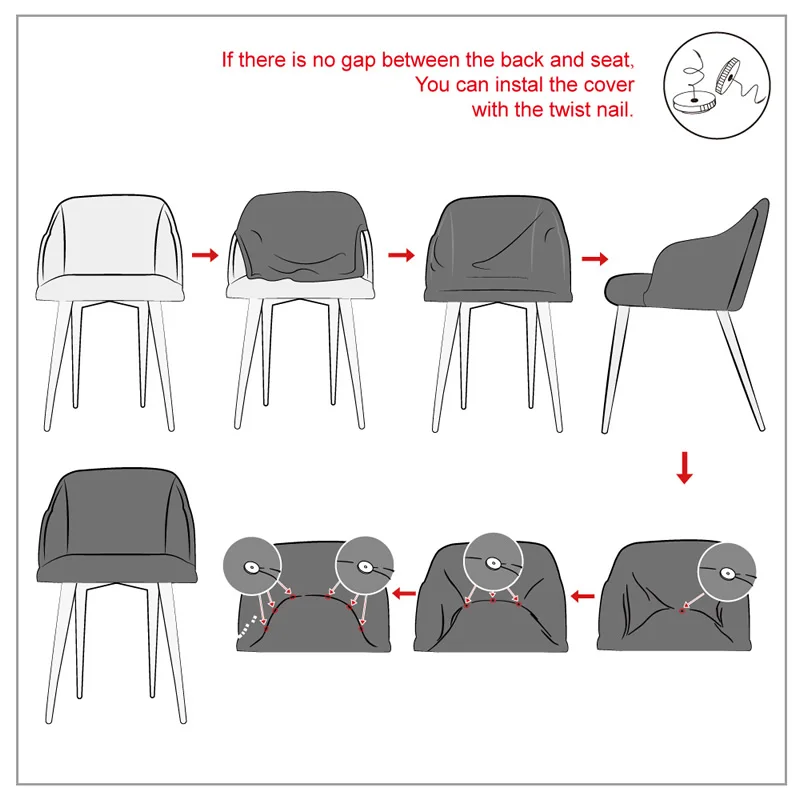 If there is no gap between the back and seat,
You can instal the cover
with the twist nail.