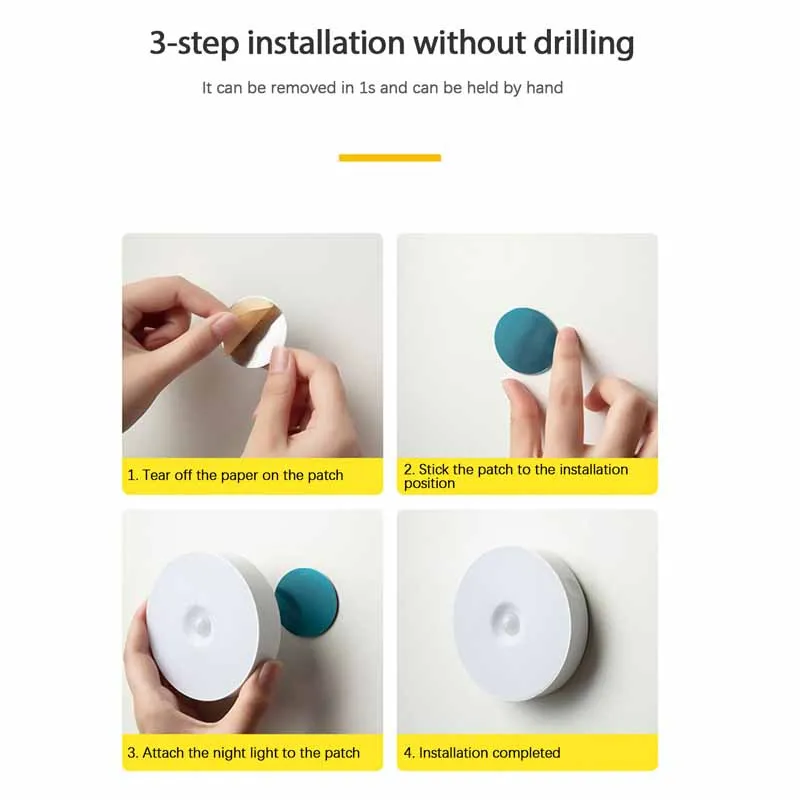 3-step installation without drilling

It can be removed in 1s and can be held by hand

1. Tear off the paper on the patch

2. Stick the patch to the installation position

3. Attach the night light to the patch

4. Installation completed