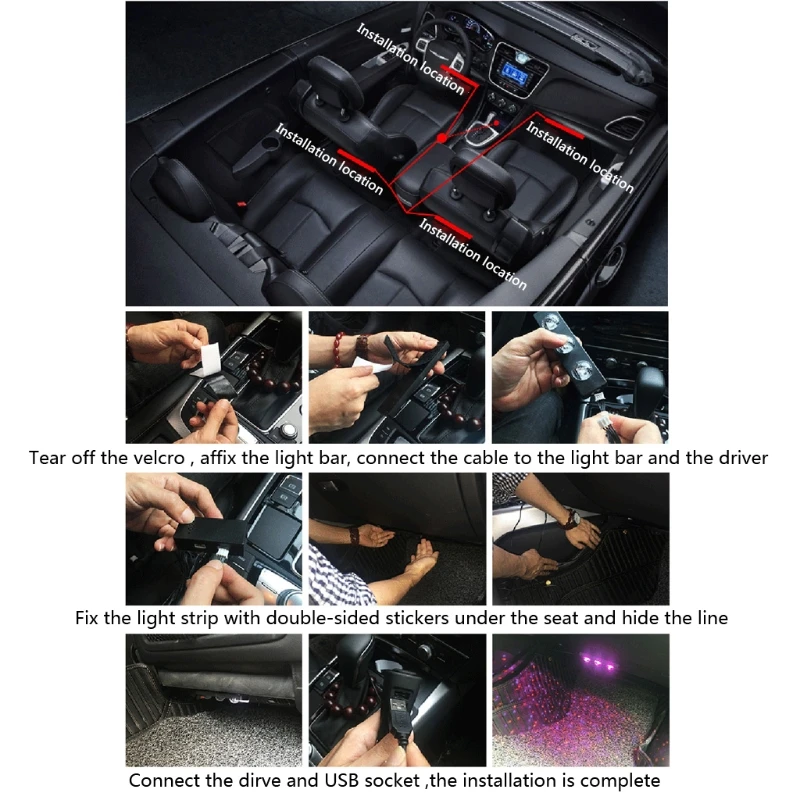 Installation location

Installation location

Installation location

Installation location

Tear off the velcro , affix the light bar, connect the cable to the light bar and the driver

Fix the light strip with double-sided stickers under the seat and hide the line

Connect the dirve and USB socket ,the installation is complete