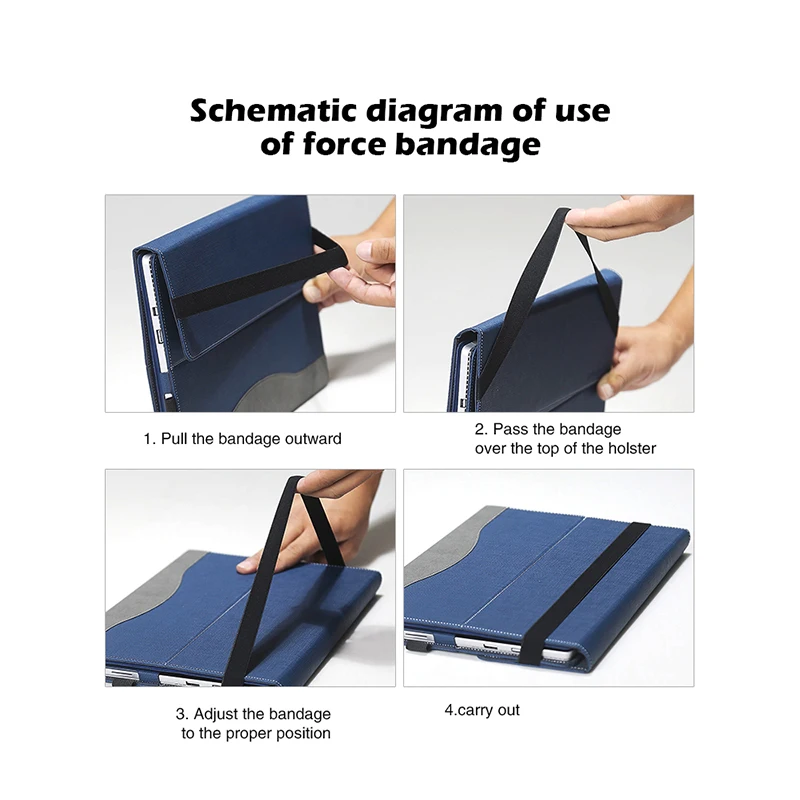 Schematic diagram of use of force bandage

1. Pull the bandage outward

2. Pass the bandage over the top of the holster

3. Adjust the bandage to the proper position

4.carry out