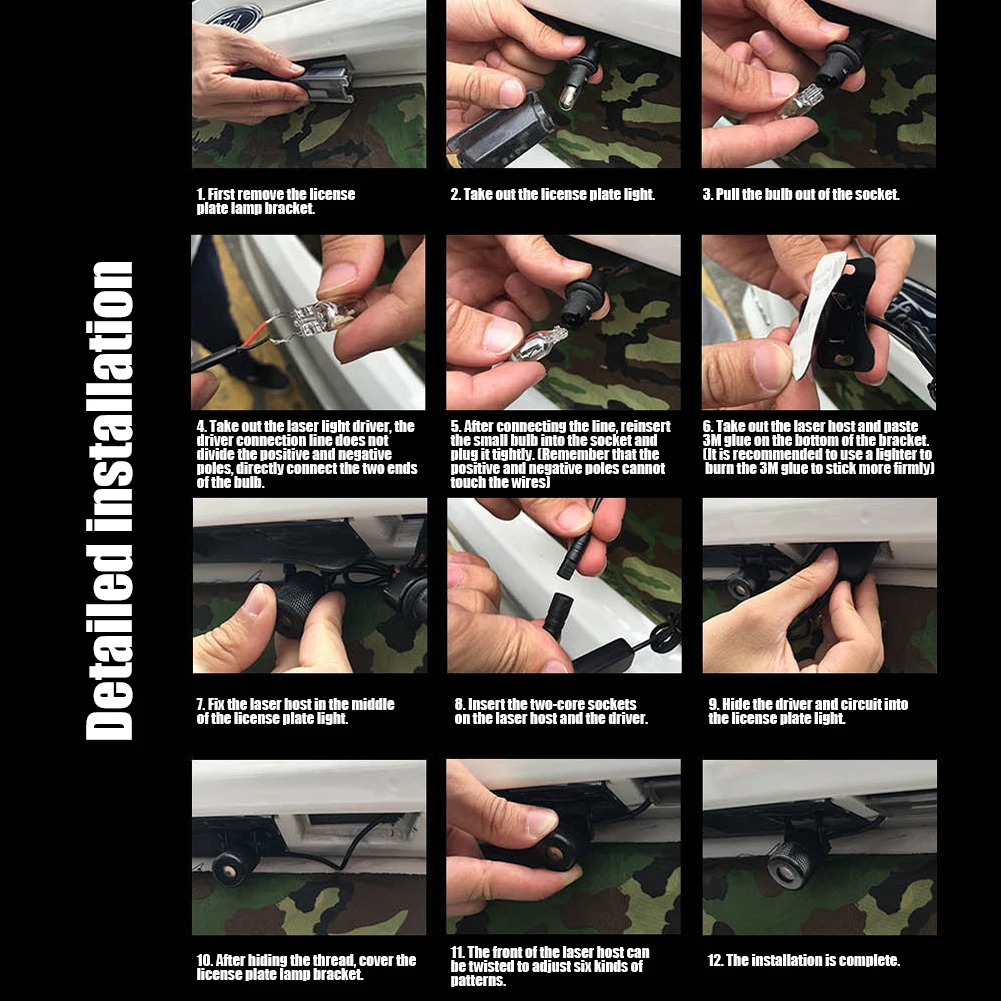 Detailed installation

1. First remove the license plate lamp bracket.

2. Take out the license plate light.

3. Pull the bulb out of the socket.

4. Take out the laser light driver, the driver connection line does not divide the positive and negative poles, directly connect the two ends of the bulb.

5. After connecting the line, reinsert the small bulb into the socket and plug it tightly. (Remember that the positive and negative poles cannot touch the wires)

6. Take out the laser host and paste 3M glue on the bottom of the bracket. (It is recommended to use a lighter to burn the 3M glue to stick more firmly)

7. Fix the laser host in the middle of the license plate light.

8. Insert the two-core sockets on the laser host and the driver.

9. Hide the driver and circuit into the license plate light.

10. After hiding the thread, cover the license plate lamp bracket.

11. The front of the laser host can be twisted to adjust six kinds of patterns.

12. The installation is complete.