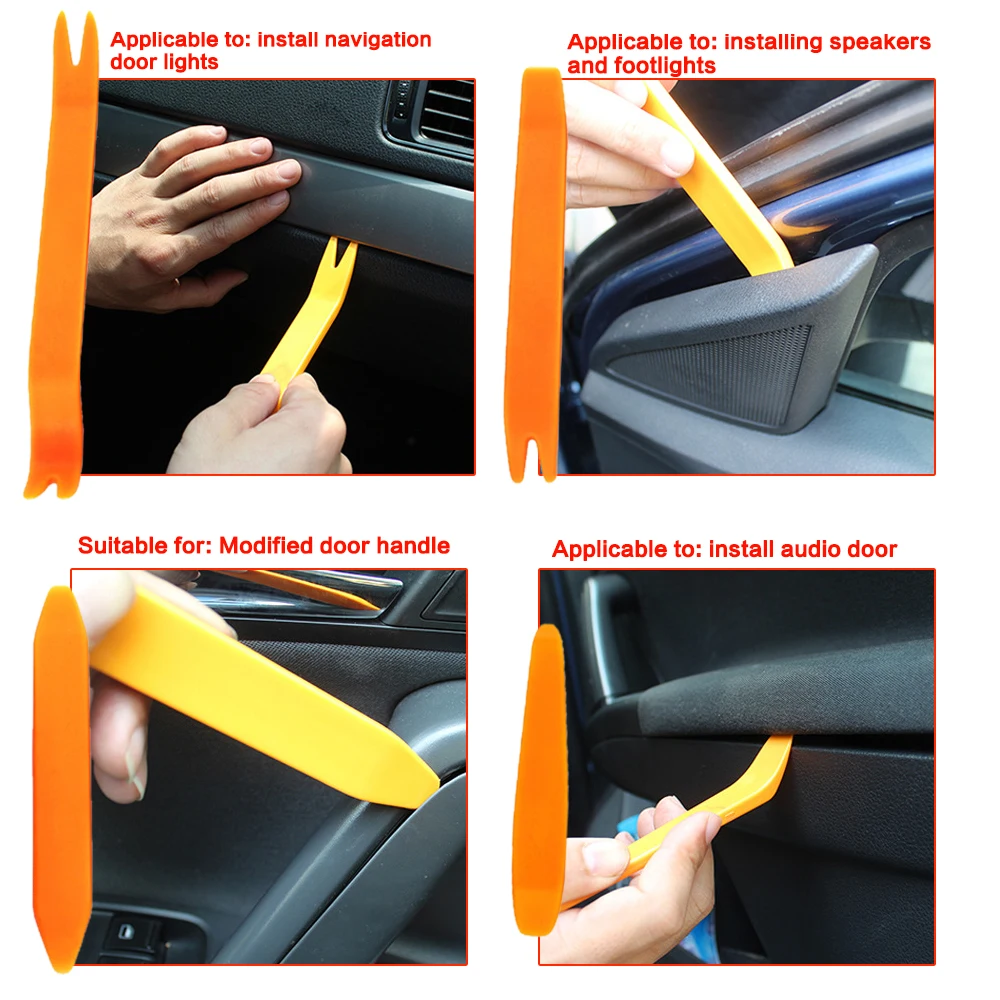 Applicable to: install navigation door lights

Applicable to: installing speakers and footlights

Suitable for: Modified door handle

Applicable to: install audio door