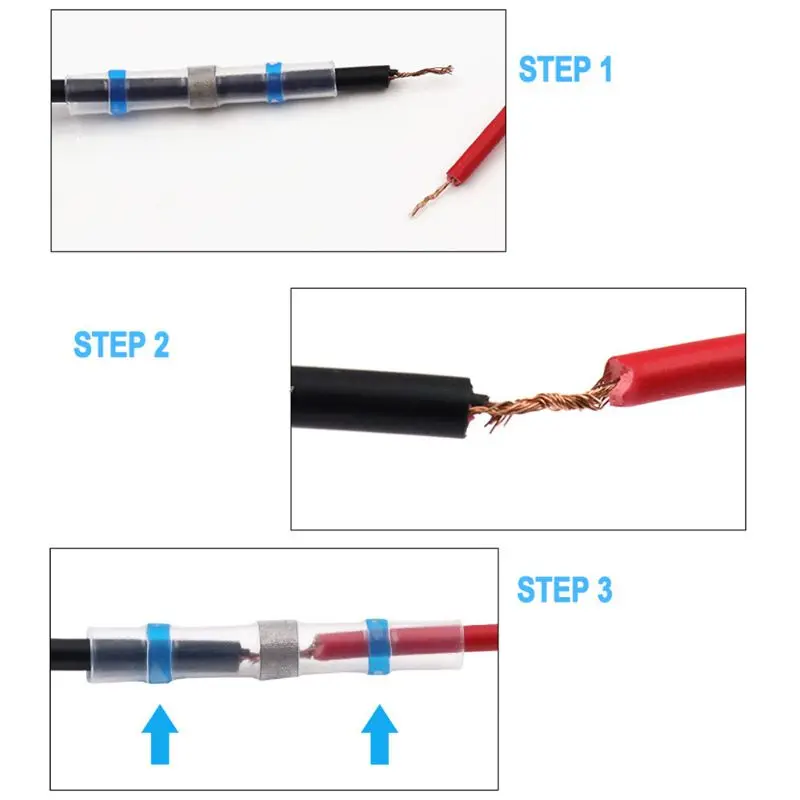 STEP 1

STEP 2

STEP 3