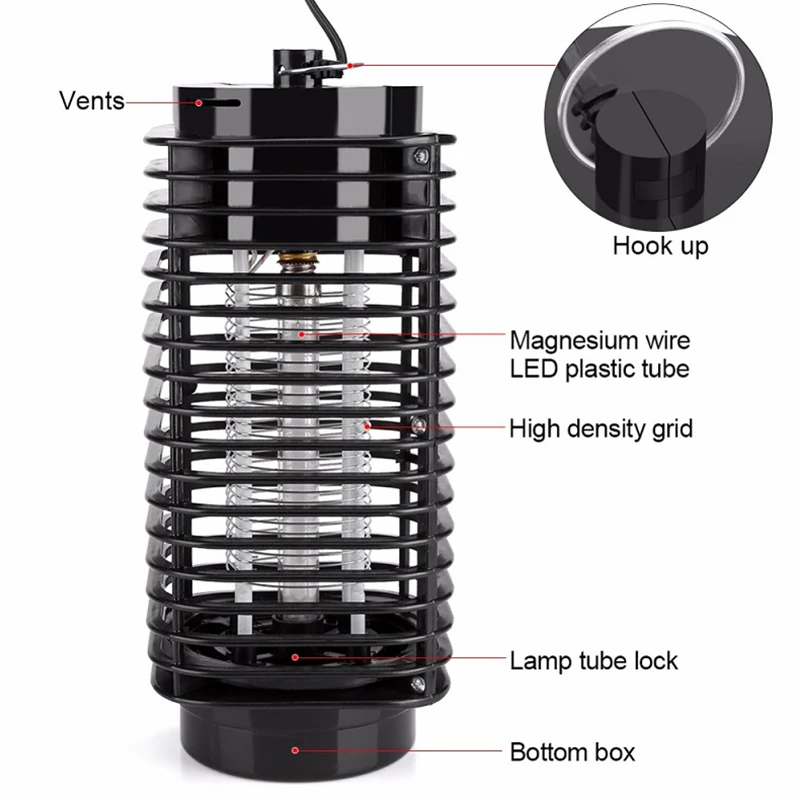 Vents

Hook up

Magnesium wire
LED plastic tube

High density grid

Lamp tube lock

Bottom box