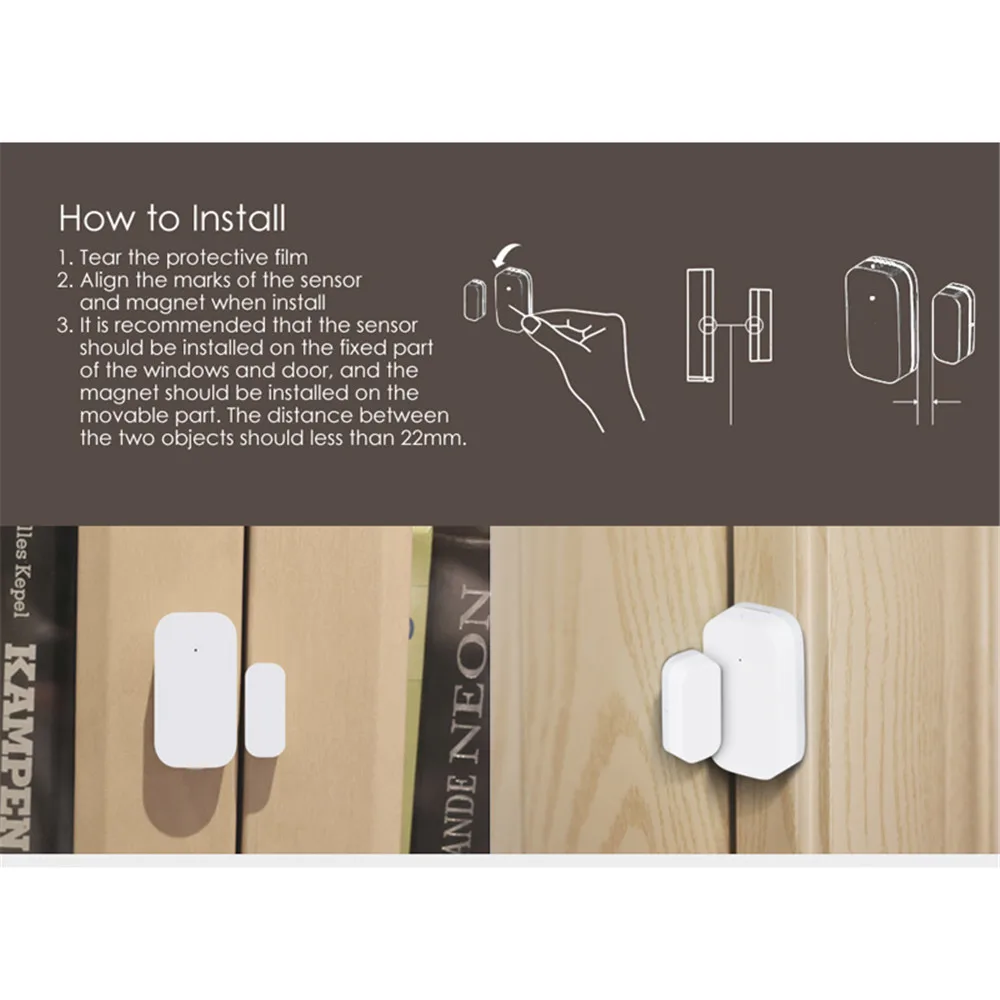 How to Install

1. Tear the protective film
2. Align the marks of the sensor and magnet when install
3. It is recommended that the sensor should be installed on the fixed part of the windows and door, and the magnet should be installed on the movable part. The distance between the two objects should less than 22mm.

lles Kepel
KAMPEN
ANDE NEON