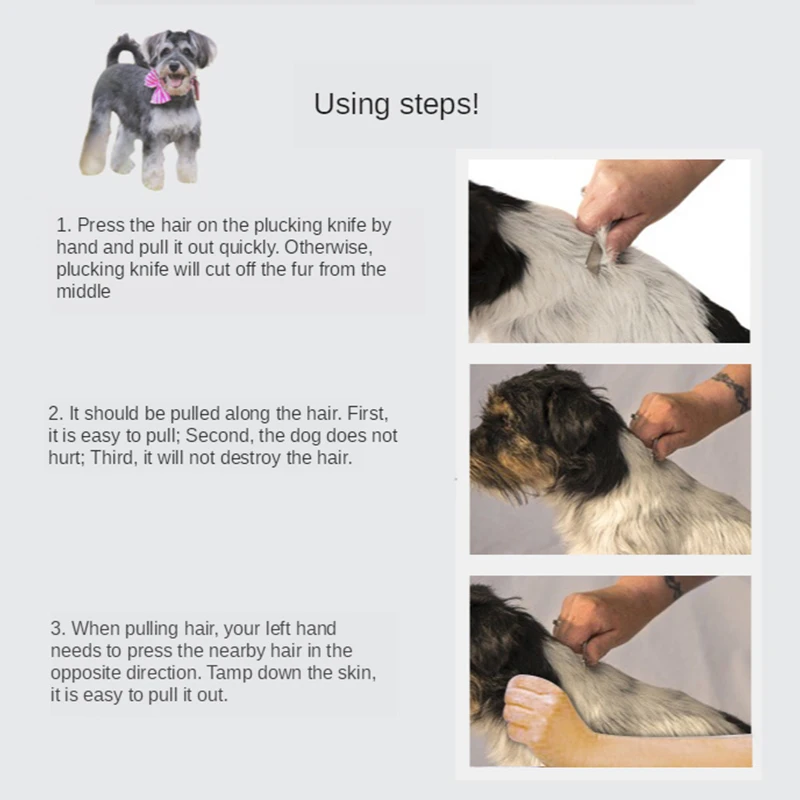 Using steps!

1. Press the hair on the plucking knife by hand and pull it out quickly. Otherwise, plucking knife will cut off the fur from the middle

2. It should be pulled along the hair. First, it is easy to pull; Second, the dog does not hurt; Third, it will not destroy the hair.

3. When pulling hair, your left hand needs to press the nearby hair in the opposite direction. Tamp down the skin, it is easy to pull it out.