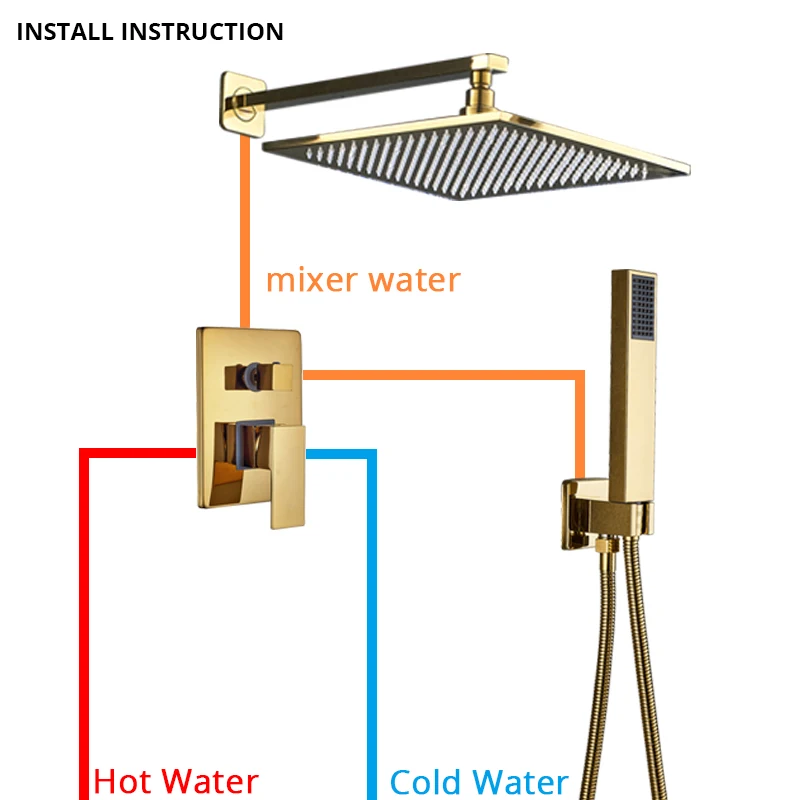 INSTALL INSTRUCTION

mixer water

Hot Water

Cold Water