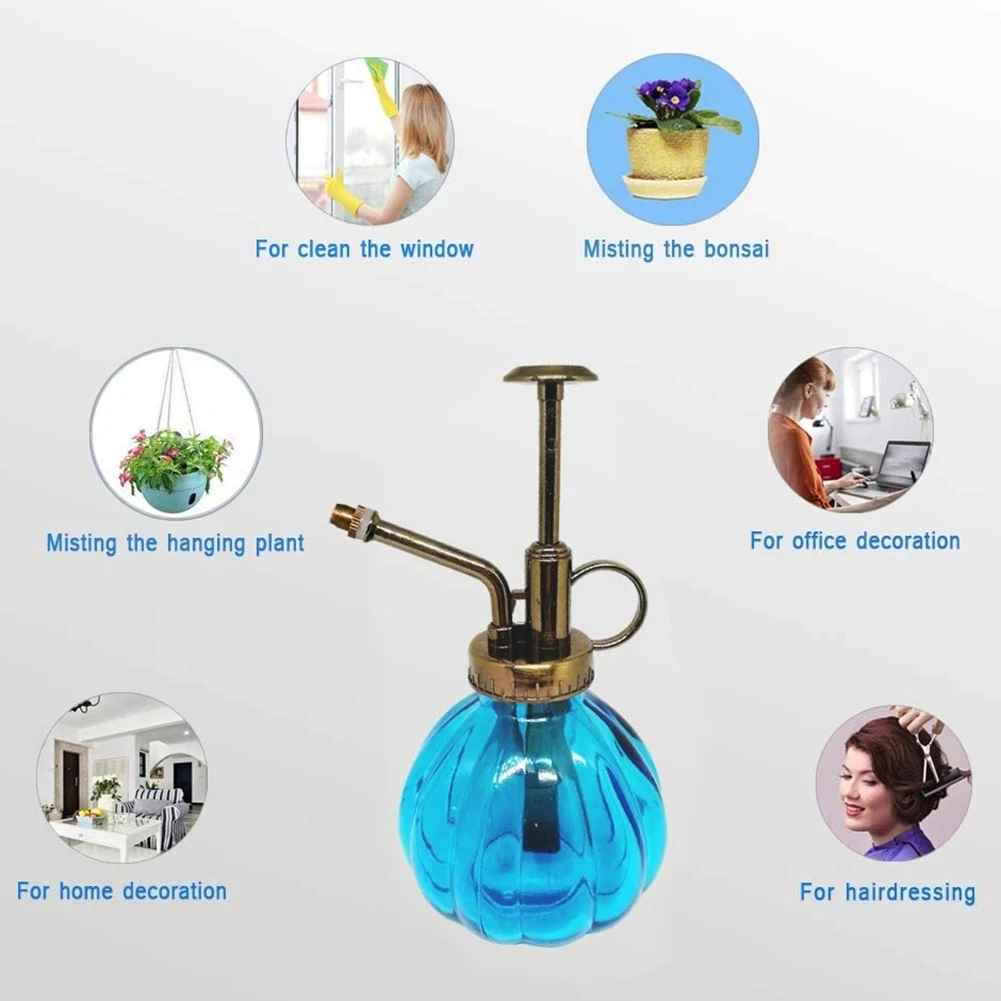 For clean the window

Misting the bonsai

Misting the hanging plant

For office decoration

For home decoration

For hairdressing