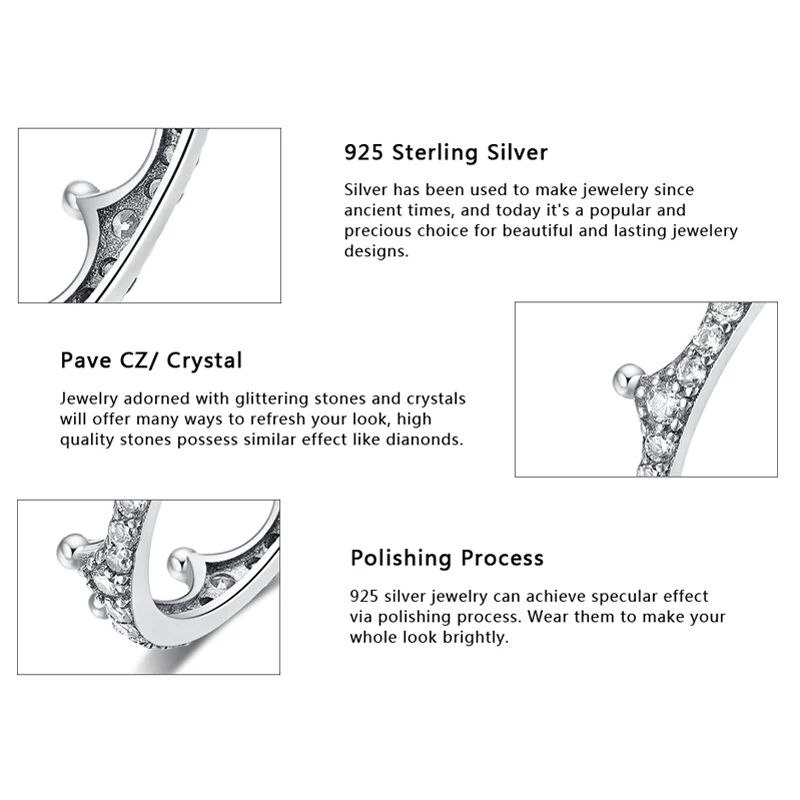 925 Sterling Silver

Silver has been used to make jewelery since ancient times, and today it's a popular and precious choice for beautiful and lasting jewelery designs.

Pave CZ/ Crystal

Jewelry adorned with glittering stones and crystals will offer many ways to refresh your look, high quality stones possess similar effect like dianonds.

Polishing Process

925 silver jewelry can achieve specular effect via polishing process. Wear them to make your whole look brightly.